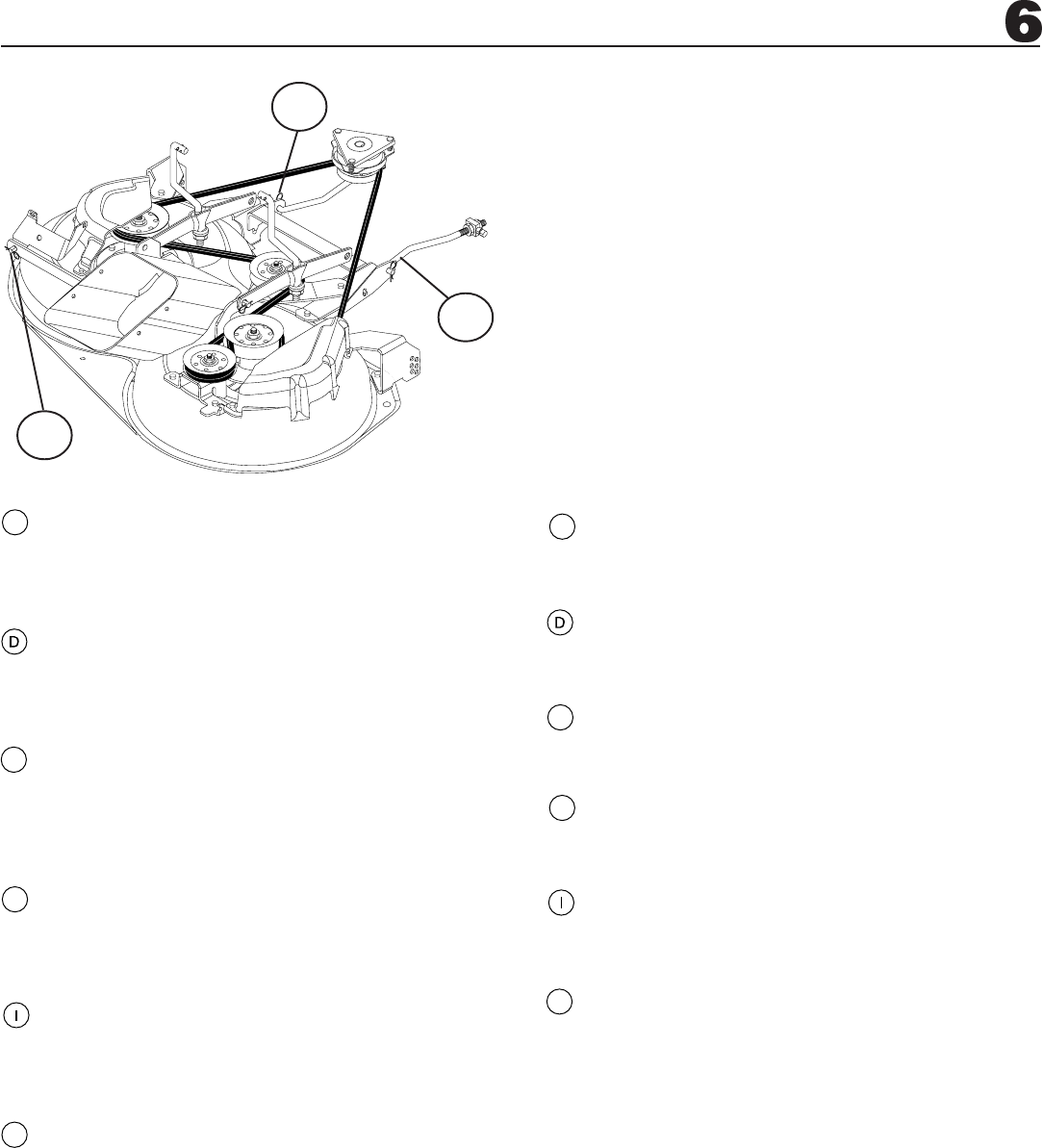 6

D

I

D

I