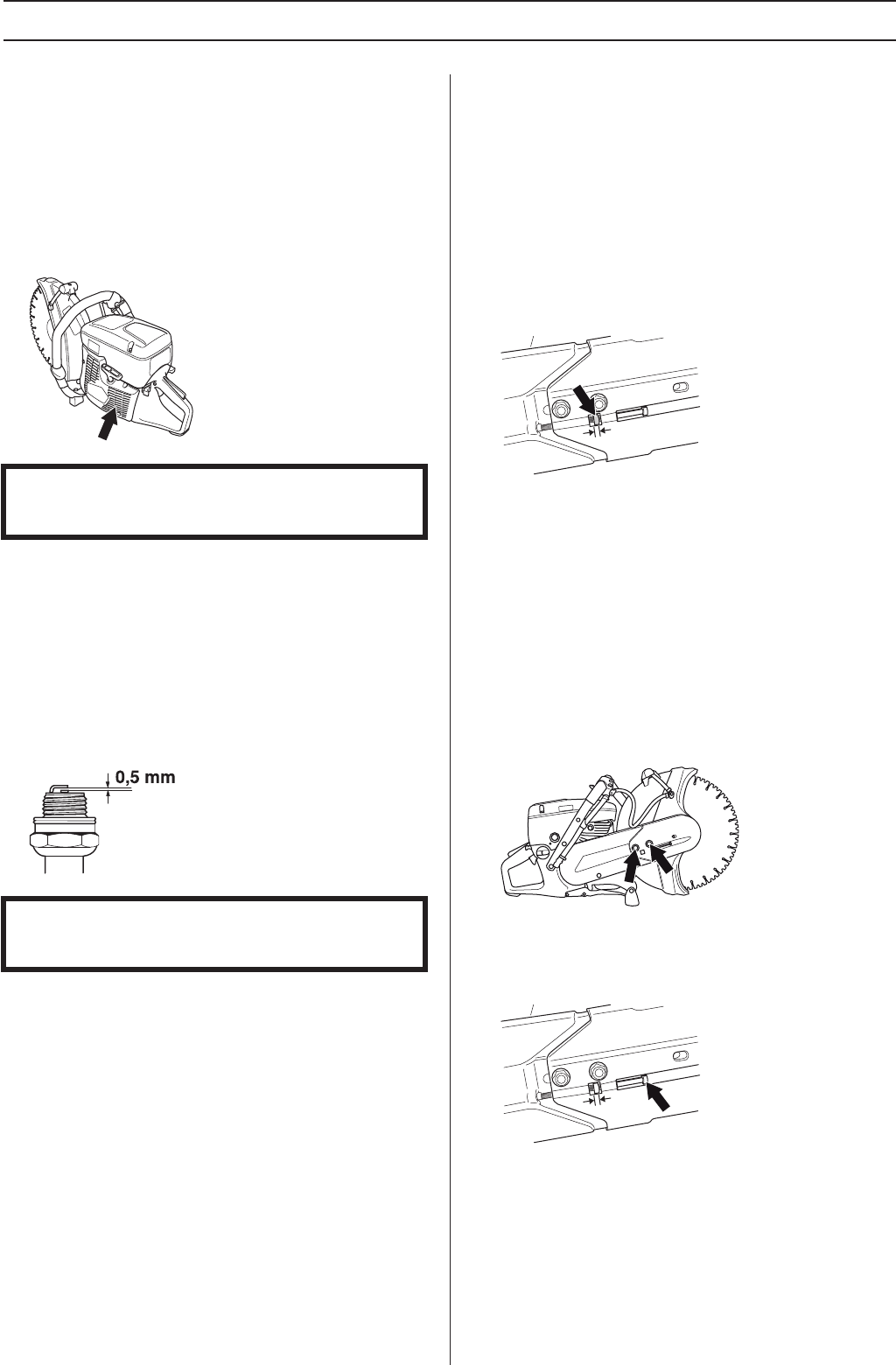 0,5 mm