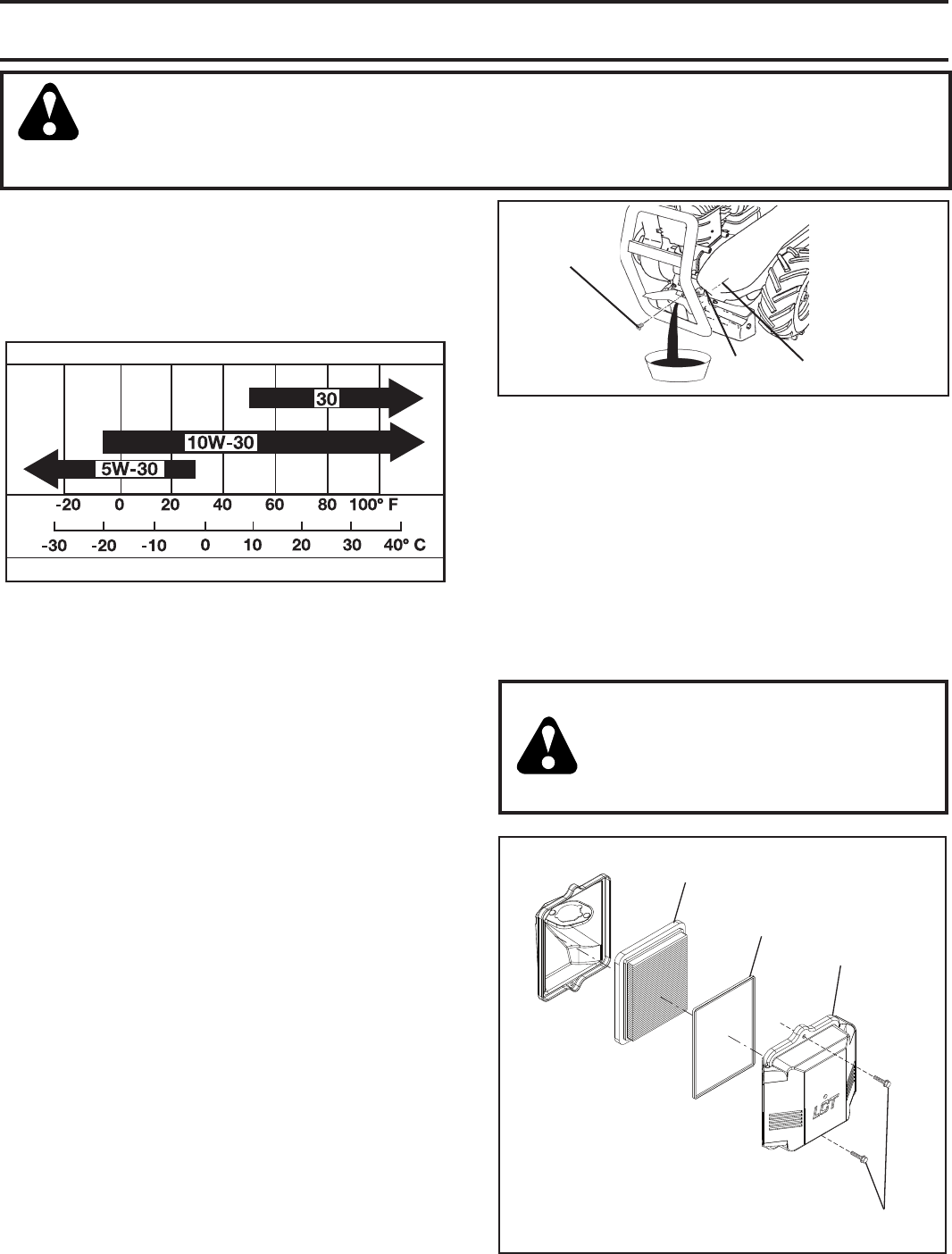 30

10W-30

5W-30

-20 0 20 40 60 80 100° F

-30 -20 -10 0 10 20 30 40° C

LCT