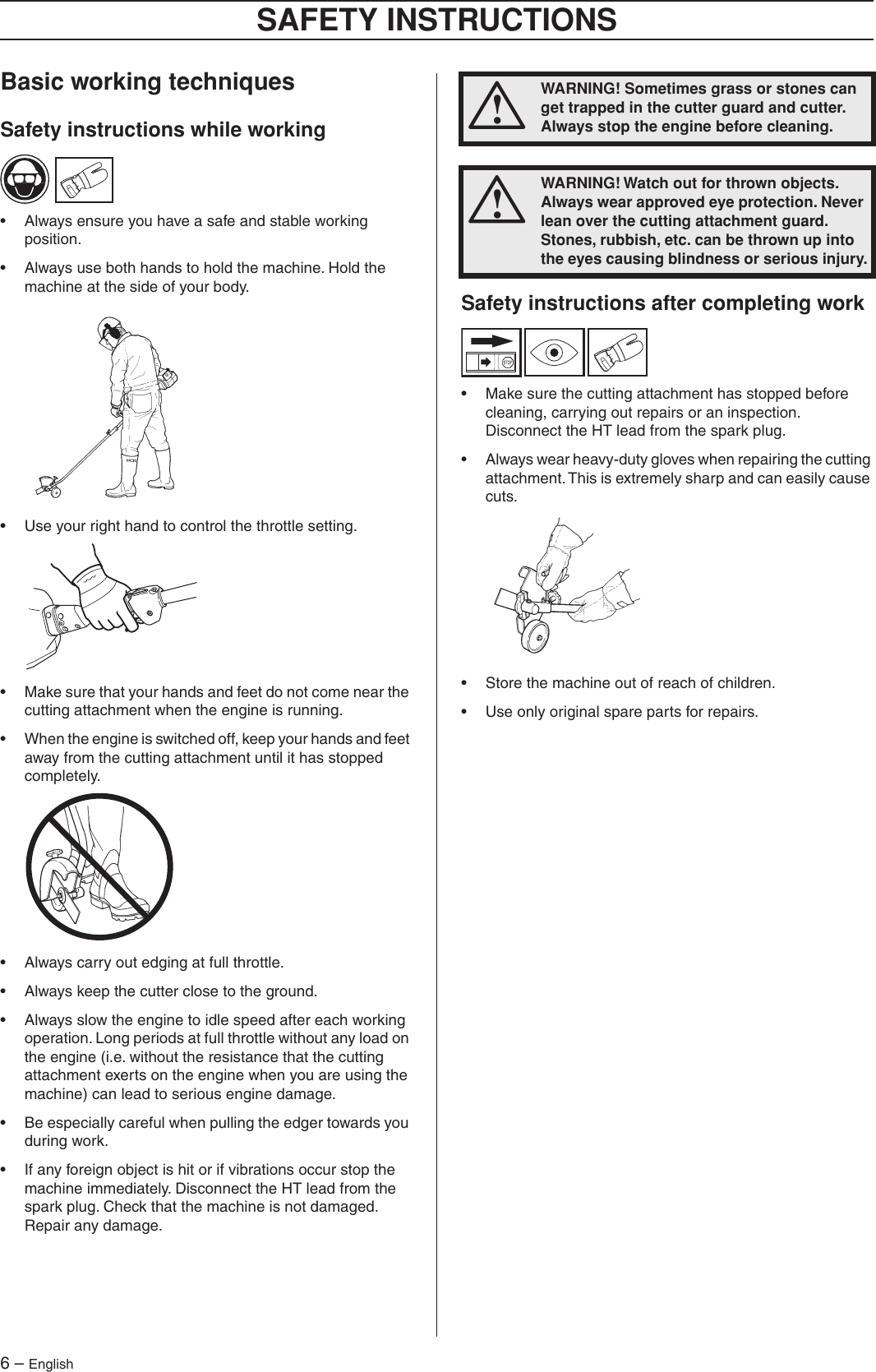 SAFETY INSTRUCTIONS

Basic working techniques

Safety instructions while working

• Always ensure you have a safe and stable working position.

• Always use both hands to hold the machine. Hold the machine at the side of your body.

• Use your right hand to control the throttle setting.

• Make sure that your hands and feet do not come near the cutting attachment when the engine is running.

• When the engine is switched off, keep your hands and feet away from the cutting attachment until it has stopped completely.

• Always carry out edging at full throttle.

• Always keep the cutter close to the ground.

• Always slow the engine to idle speed after each working operation. Long periods at full throttle without any load on the engine (i.e. without the resistance that the cutting attachment exerts on the engine when you are using the machine) can lead to serious engine damage.

• Be especially careful when pulling the edger towards you during work.

• If any foreign object is hit or if vibrations occur stop the machine immediately. Disconnect the HT lead from the spark plug. Check that the machine is not damaged. Repair any damage.

WARNING! Sometimes grass or stones can get trapped in the cutter guard and cutter. Always stop the engine before cleaning.

WARNING! Watch out for thrown objects. Always wear approved eye protection. Never lean over the cutting attachment guard. Stones, rubbish, etc. can be thrown up into the eyes causing blindness or serious injury.

Safety instructions after completing work

STOP

• Make sure the cutting attachment has stopped before cleaning, carrying out repairs or an inspection. Disconnect the HT lead from the spark plug.

• Always wear heavy-duty gloves when repairing the cutting attachment. This is extremely sharp and can easily cause cuts.

• Store the machine out of reach of children.

• Use only original spare parts for repairs.

6 – English