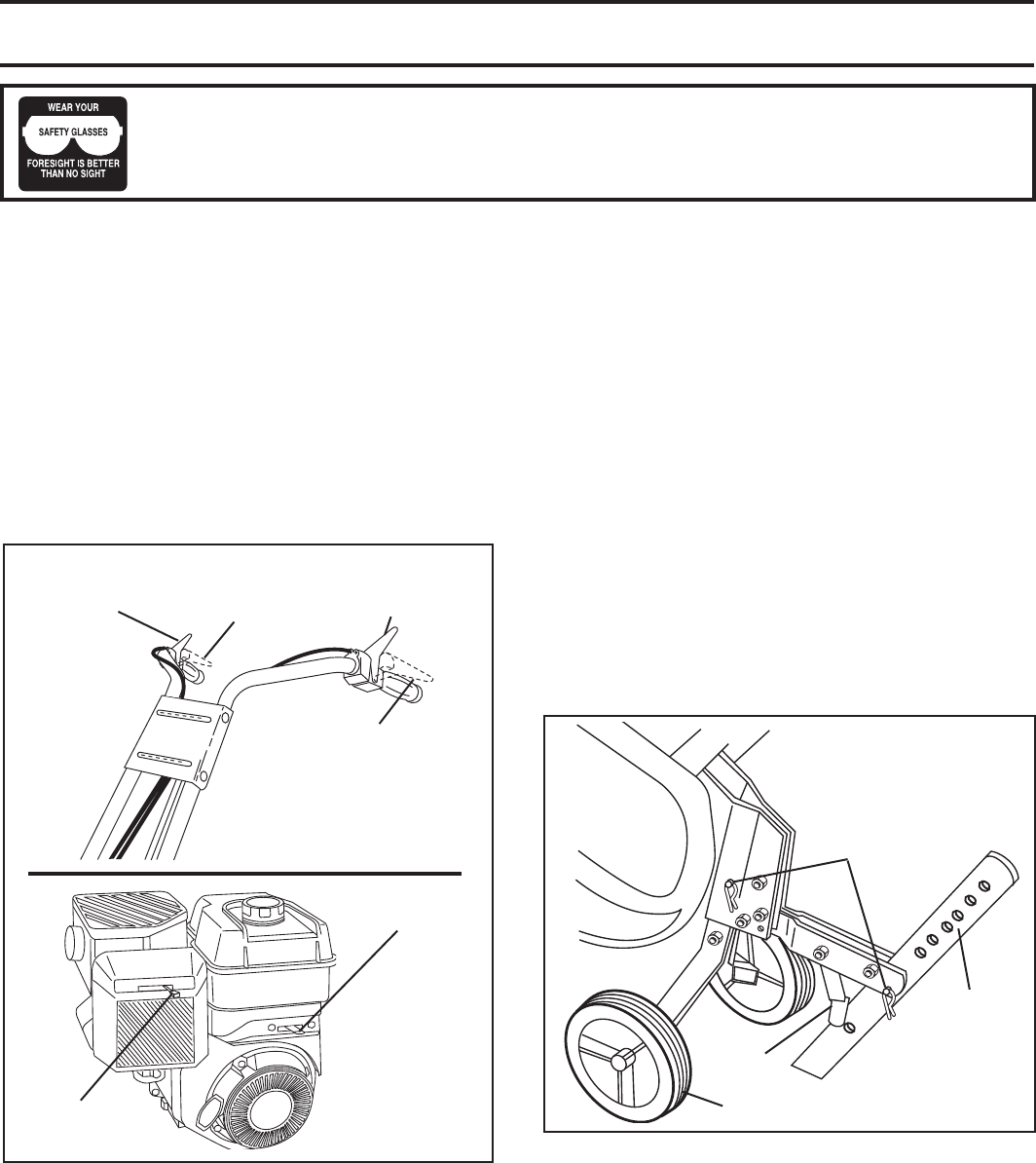 WEAR YOUR
SAFETY GLASSES
FORESIGHT IS BETTER THAN NO SIGHT