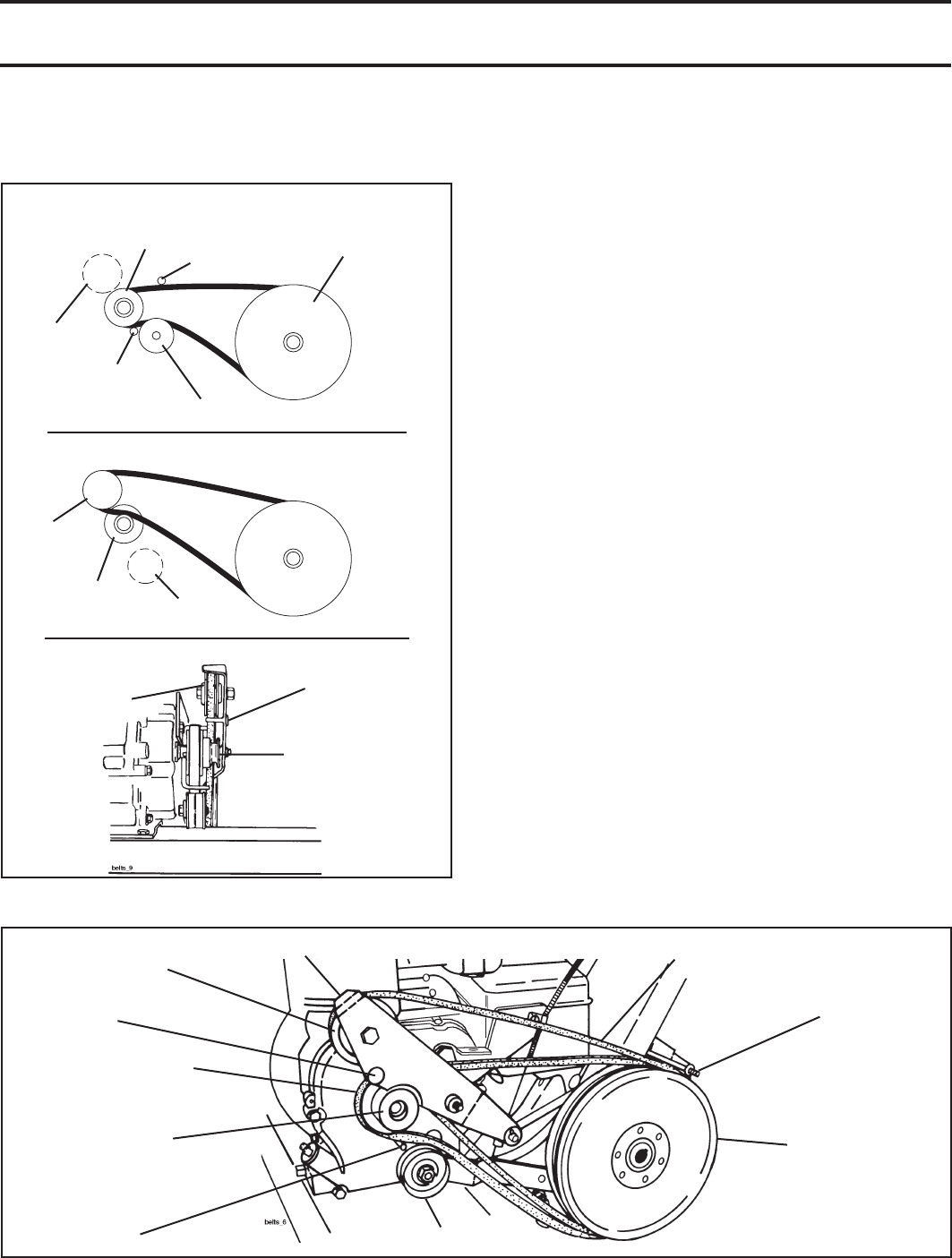 belts_9

belts_6