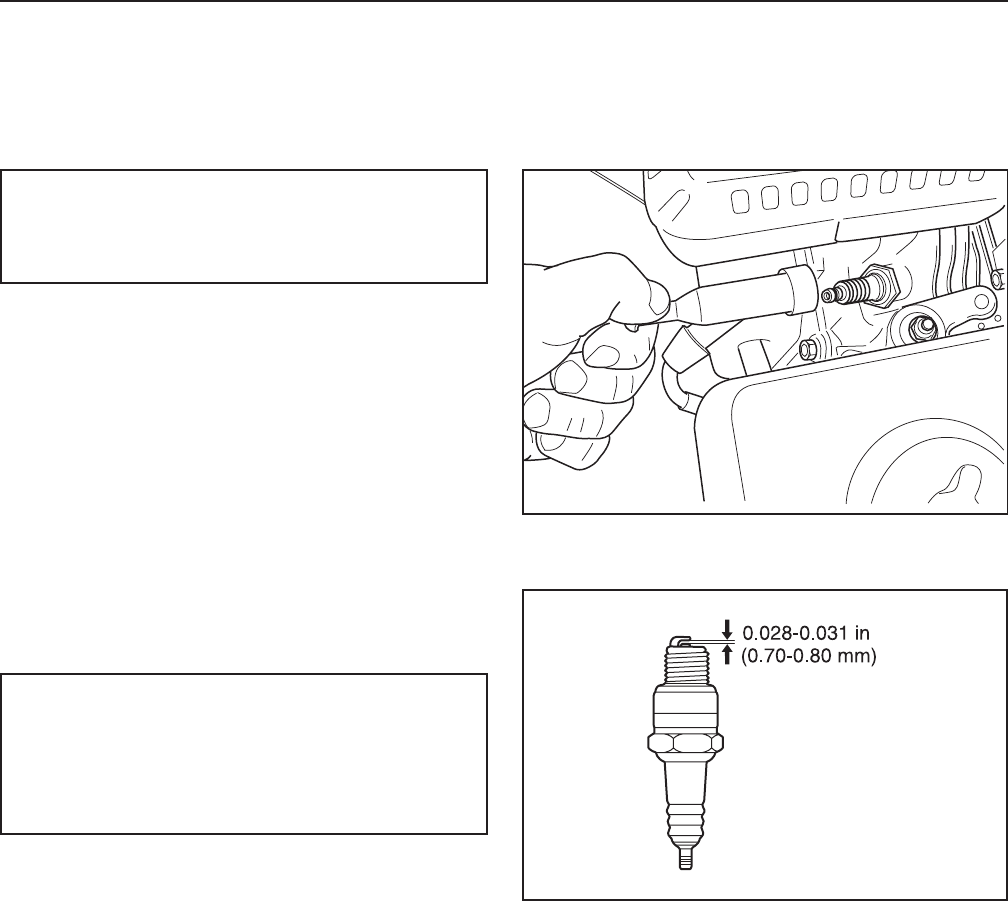 0.028-0.031 in
(0.70-0.80 mm)