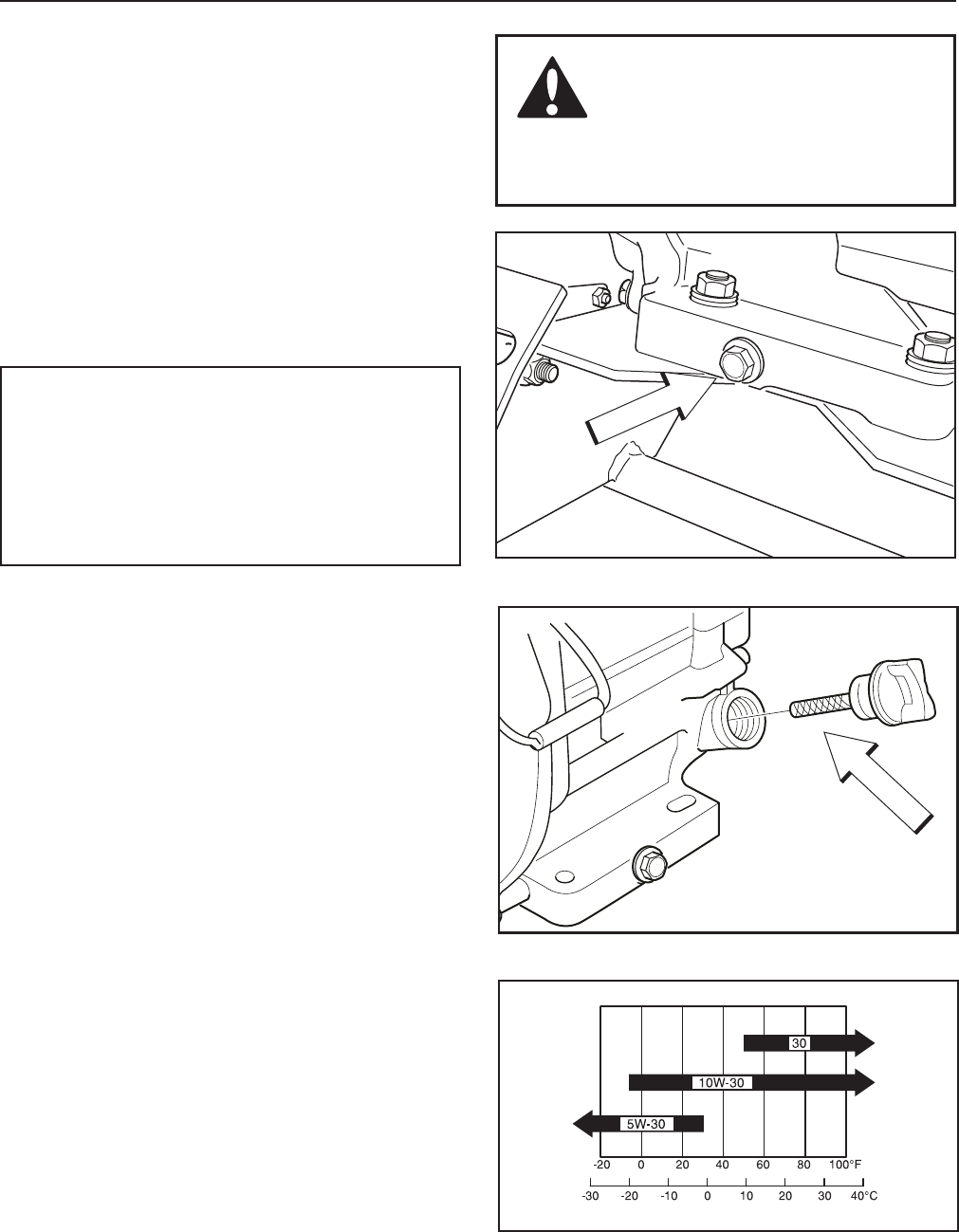 30

10W-30

5W-30

-20 0 20 40 60 80 100°F

-30 -20 -10 0 10 20 30 40°C