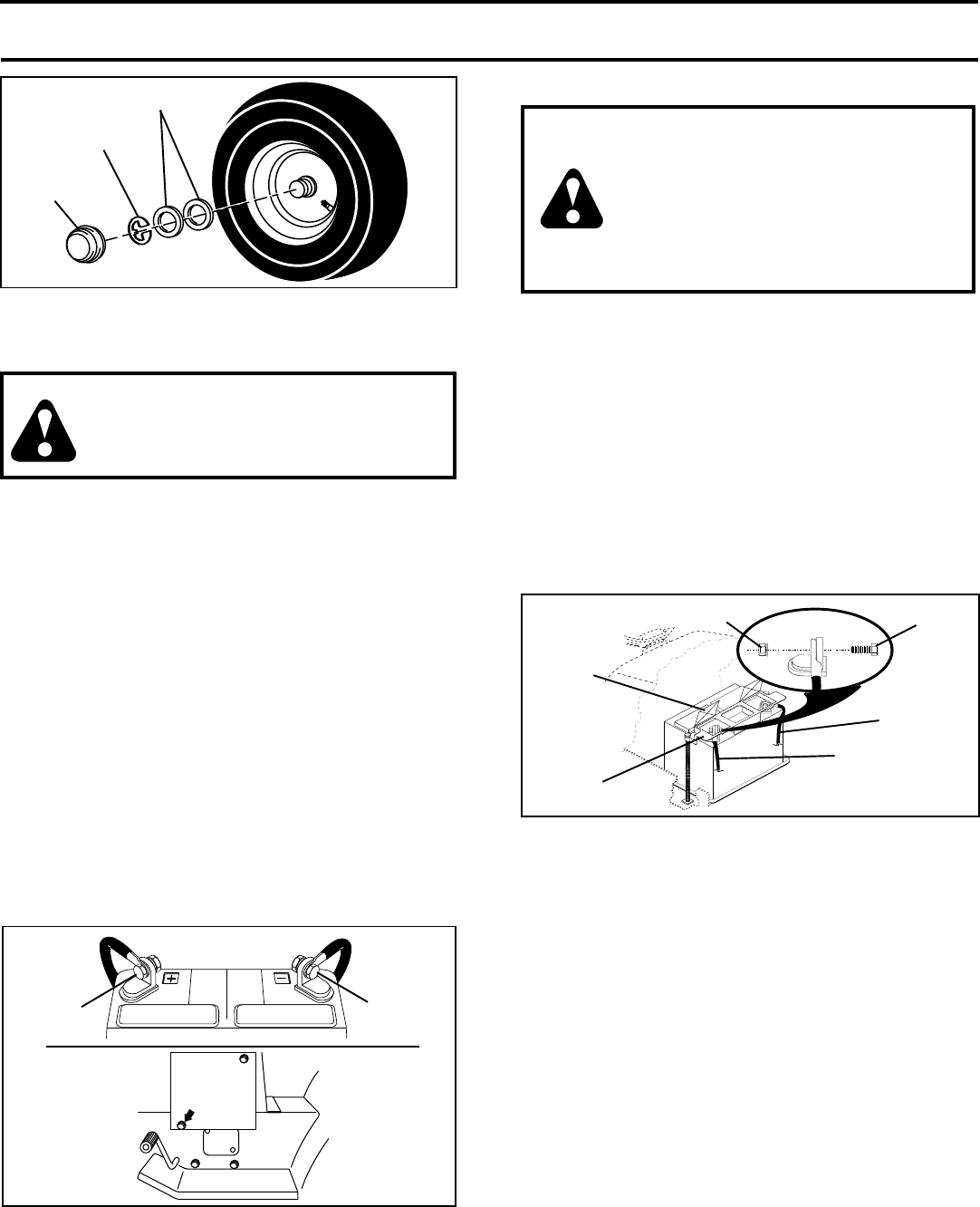 +

−