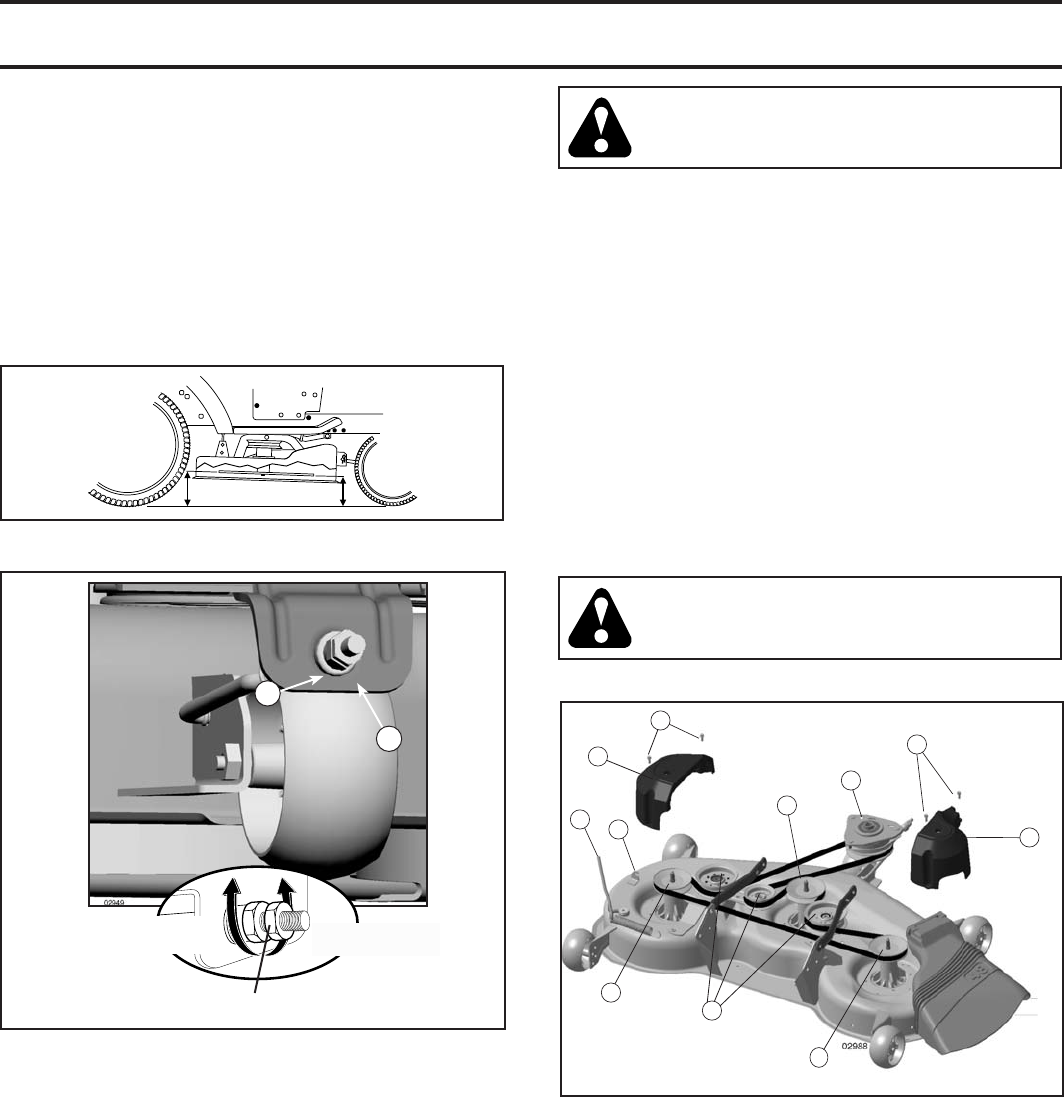 02949

02988