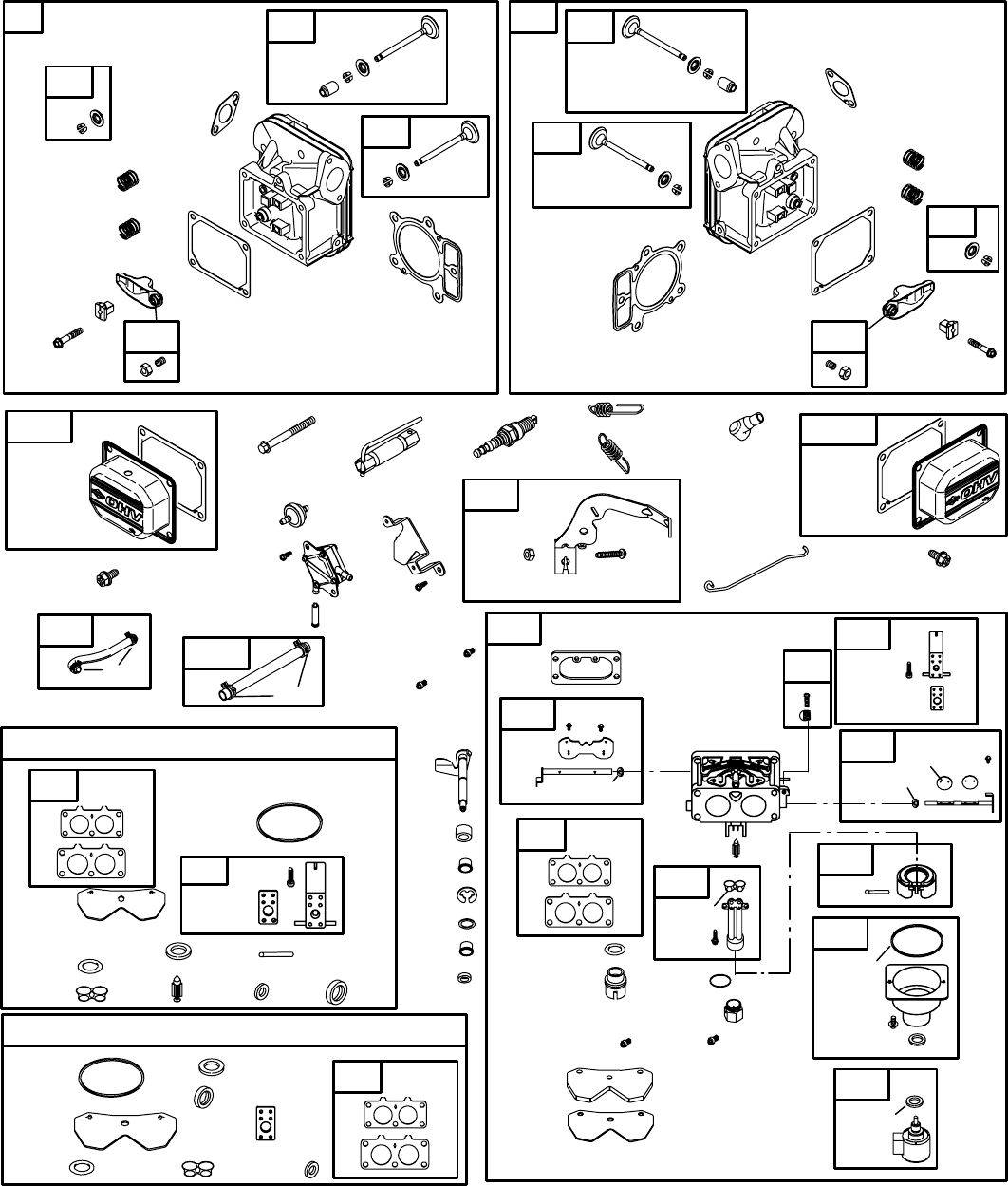 OHV

OHV