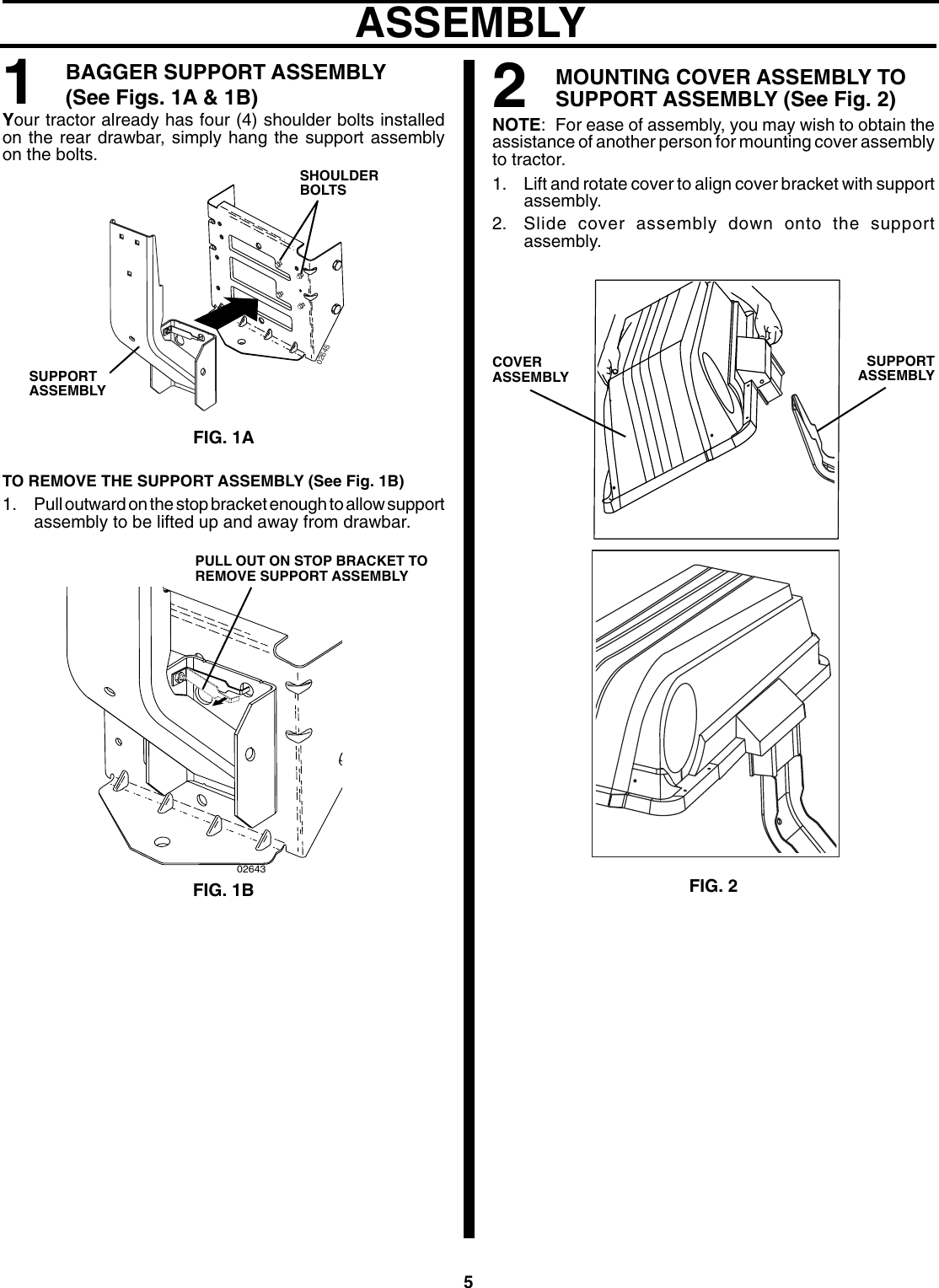 ASSEMBLY

1 BAGGER SUPPORT ASSEMBLY (See Figs. 1A & 1B)

Your tractor already has four (4) shoulder bolts installed on the rear drawbar, simply hang the support assembly on the bolts.

SHOULDER BOLTS

SUPPORT ASSEMBLY

02645

FIG. 1A

TO REMOVE THE SUPPORT ASSEMBLY (See Fig. 1B)

1. Pull outward on the stop bracket enough to allow support assembly to be lifted up and away from drawbar.

PULL OUT ON STOP BRACKET TO REMOVE SUPPORT ASSEMBLY

02643

FIG. 1B

2 MOUNTING COVER ASSEMBLY TO SUPPORT ASSEMBLY (See Fig. 2)

NOTE: For ease of assembly, you may wish to obtain the assistance of another person for mounting cover assembly to tractor.

1. Lift and rotate cover to align cover bracket with support assembly.

2. Slide cover assembly down onto the support assembly.

COVER ASSEMBLY

SUPPORT ASSEMBLY

FIG. 2

5