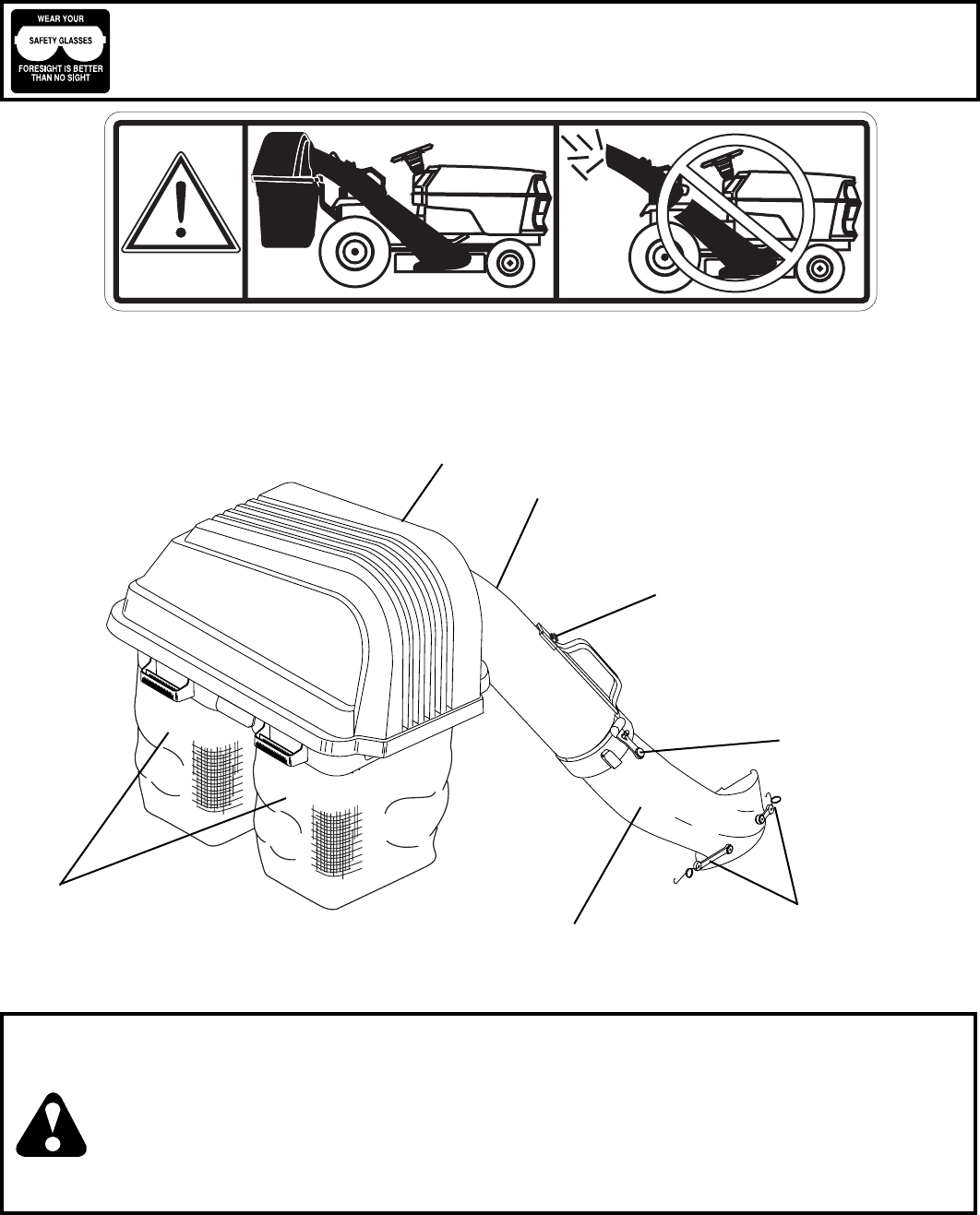 WEAR YOUR
SAFETY GLASSES
FORESIGHT IS BETTER THAN NO SIGHT