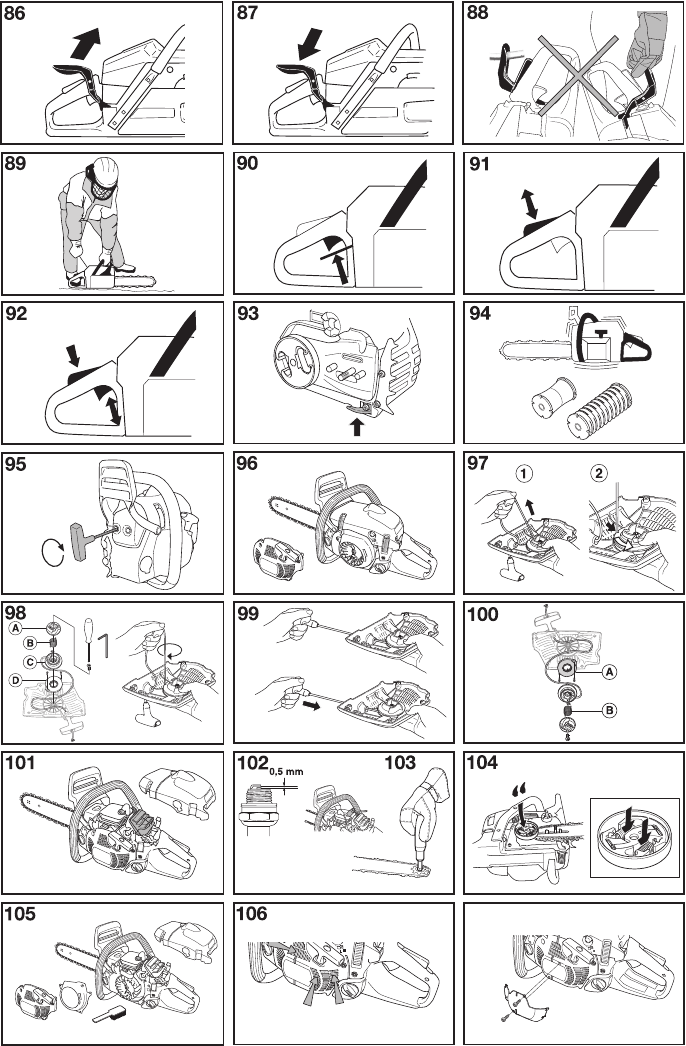 86

87

88

89

90

91

92

93

94

95

96

97

1

2

98

A

B

C

D

99

100

A

B

101

102

0,5 mm

103

104

105

106