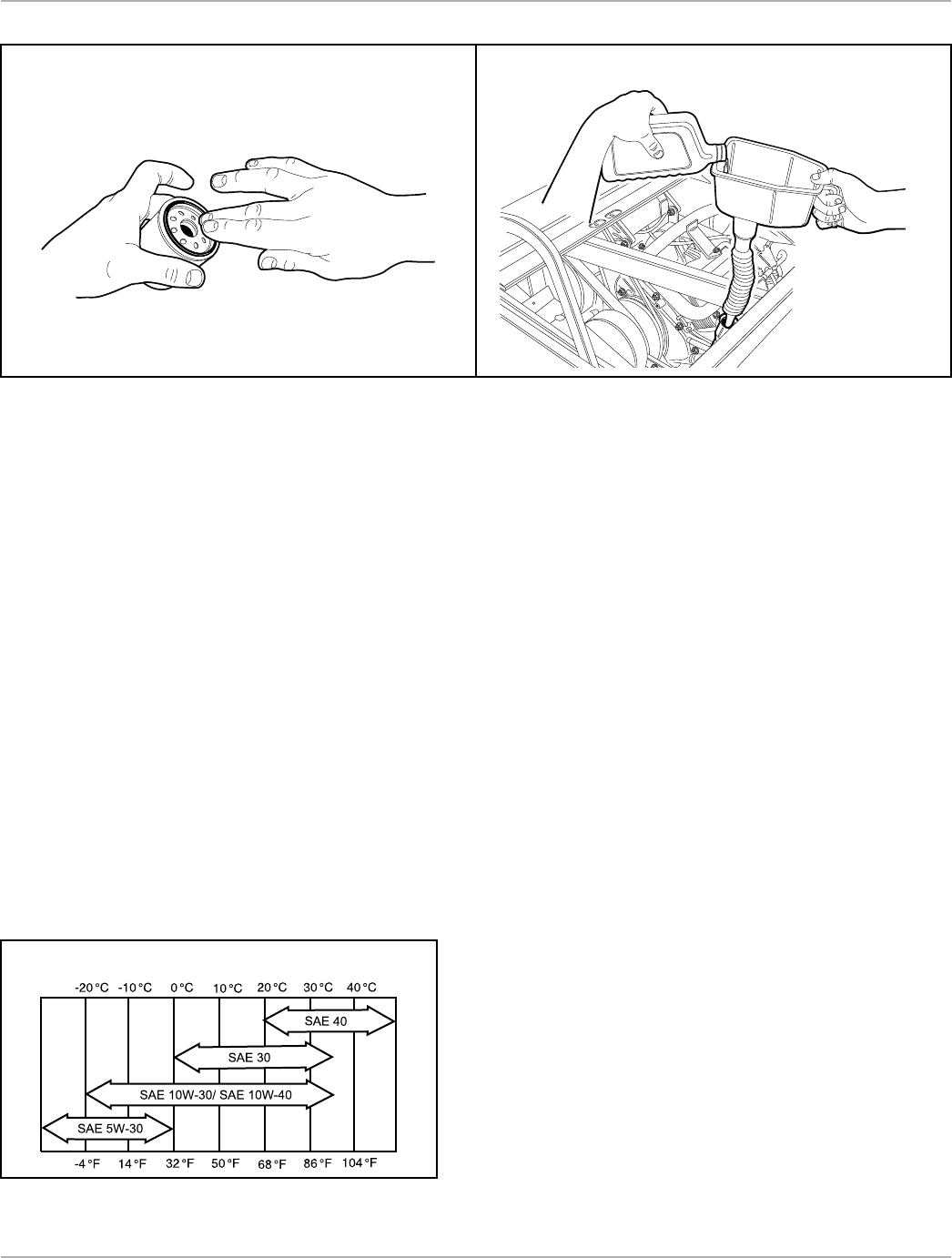 -20 °C -10 °C 0 °C 10 °C 20 °C 30 °C 40 °C

SAE 40

SAE 30

SAE 10W-30/ SAE 10W-40

SAE 5W-30

-4 °F 14 °F 32 °F 50 °F 68 °F 86 °F 104 °F