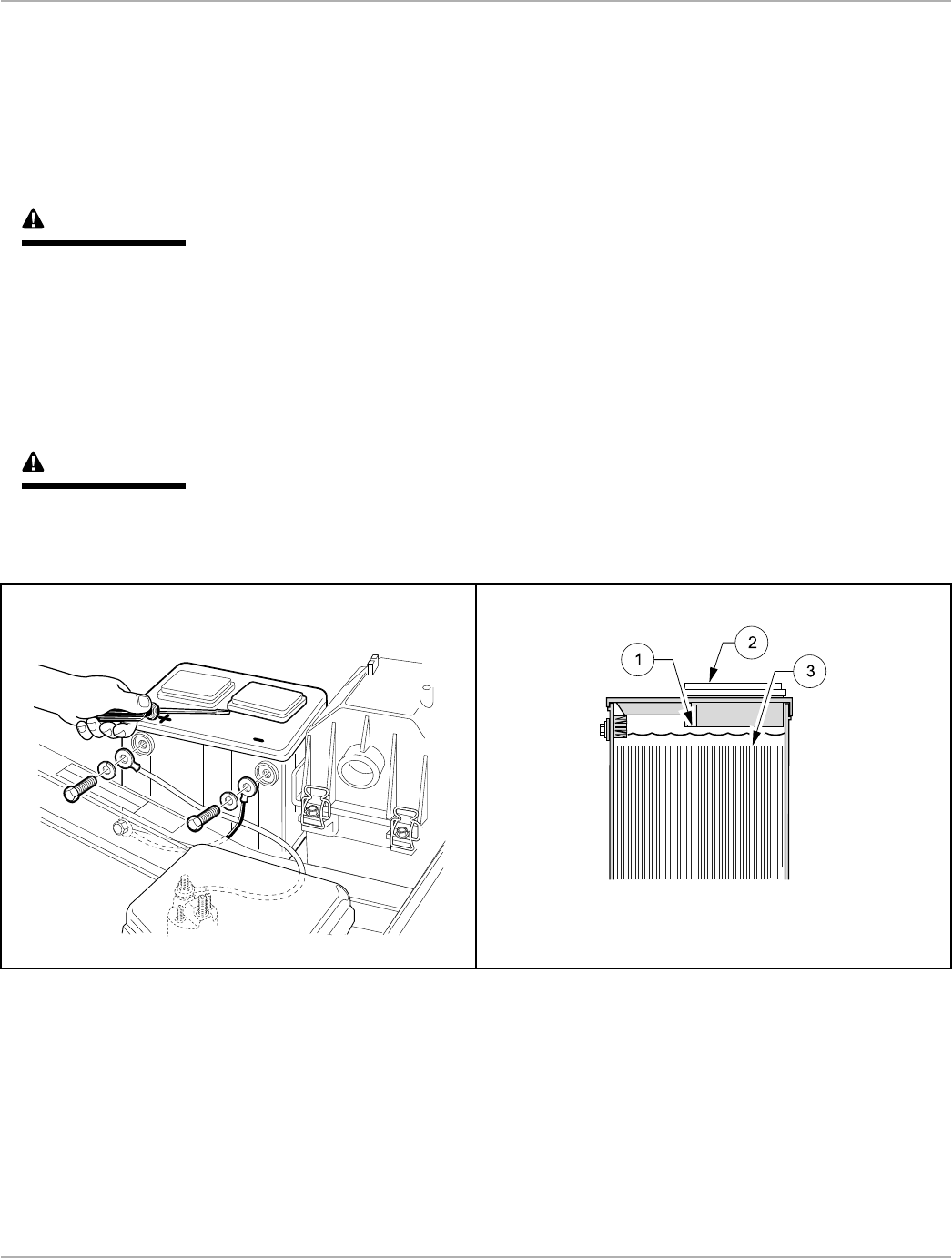 1

2

3