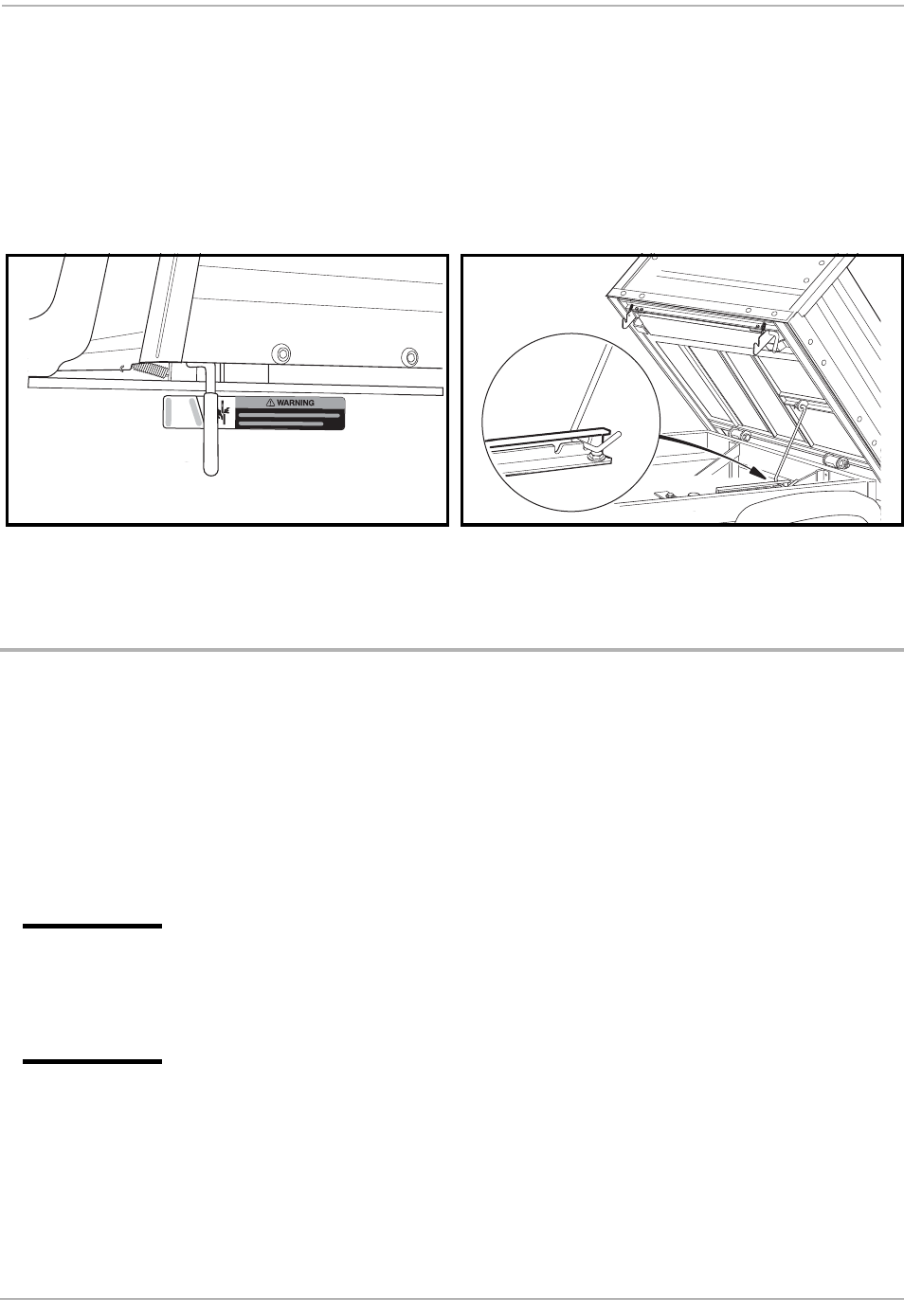 WARNING