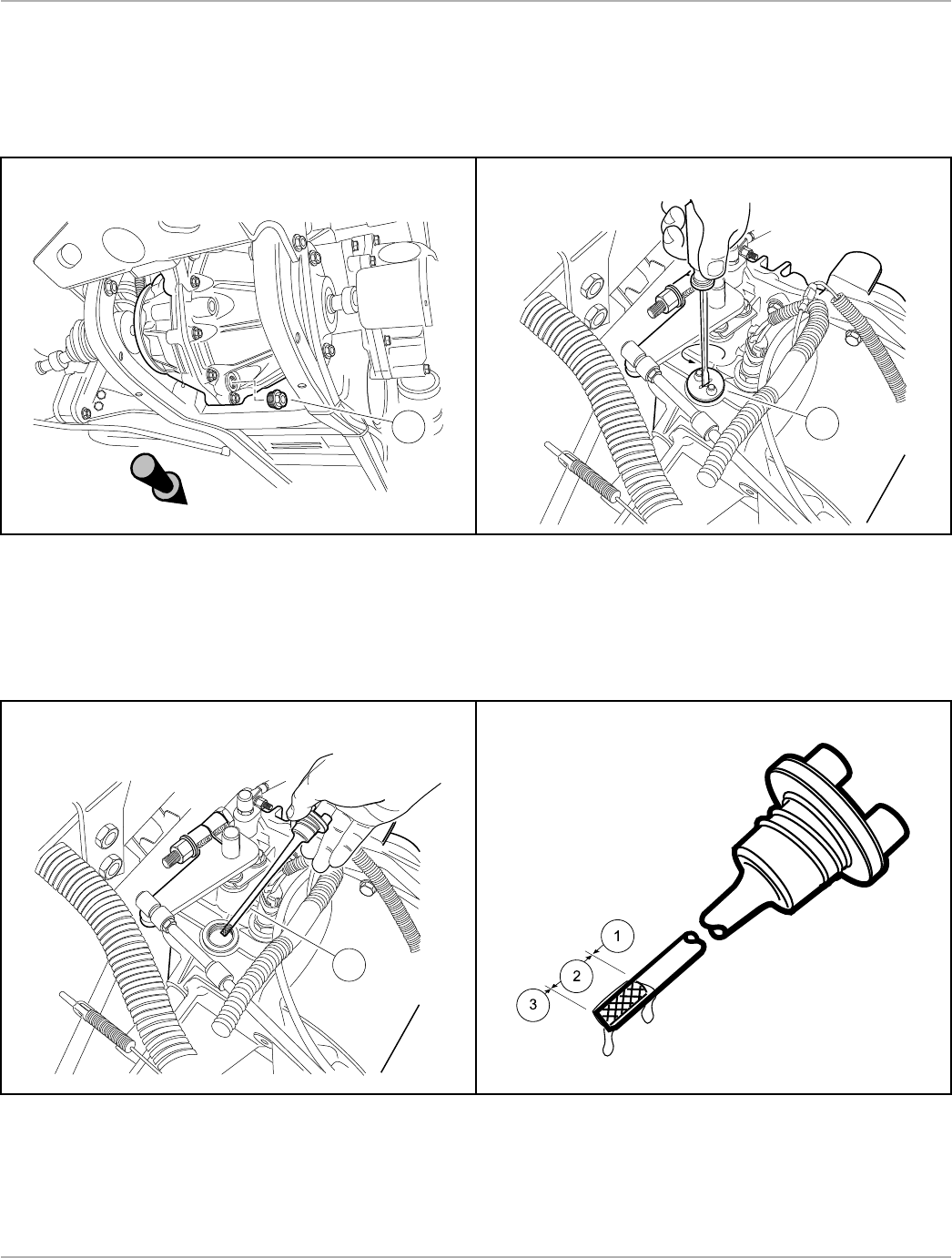 1
2
3