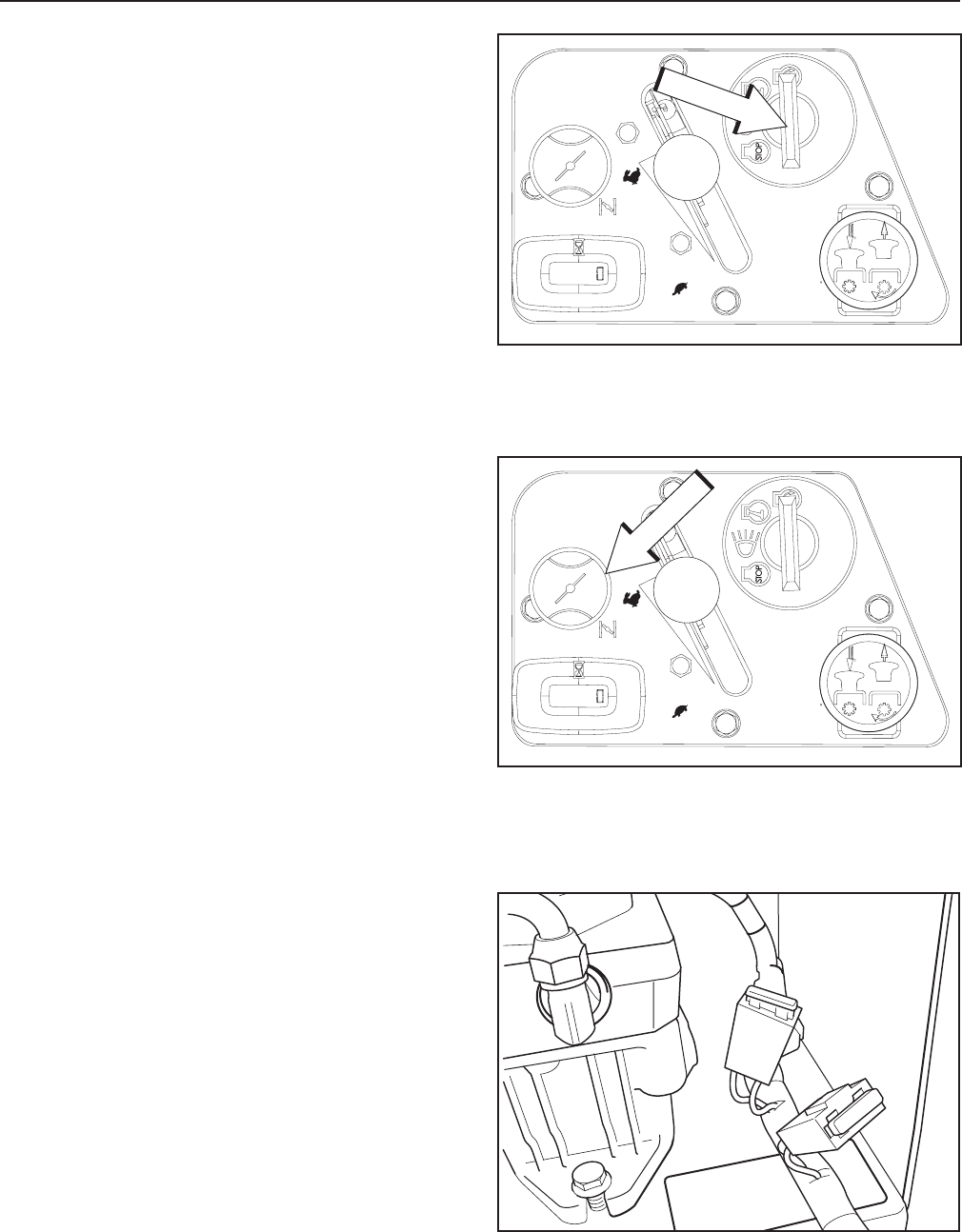 STOP

STOP