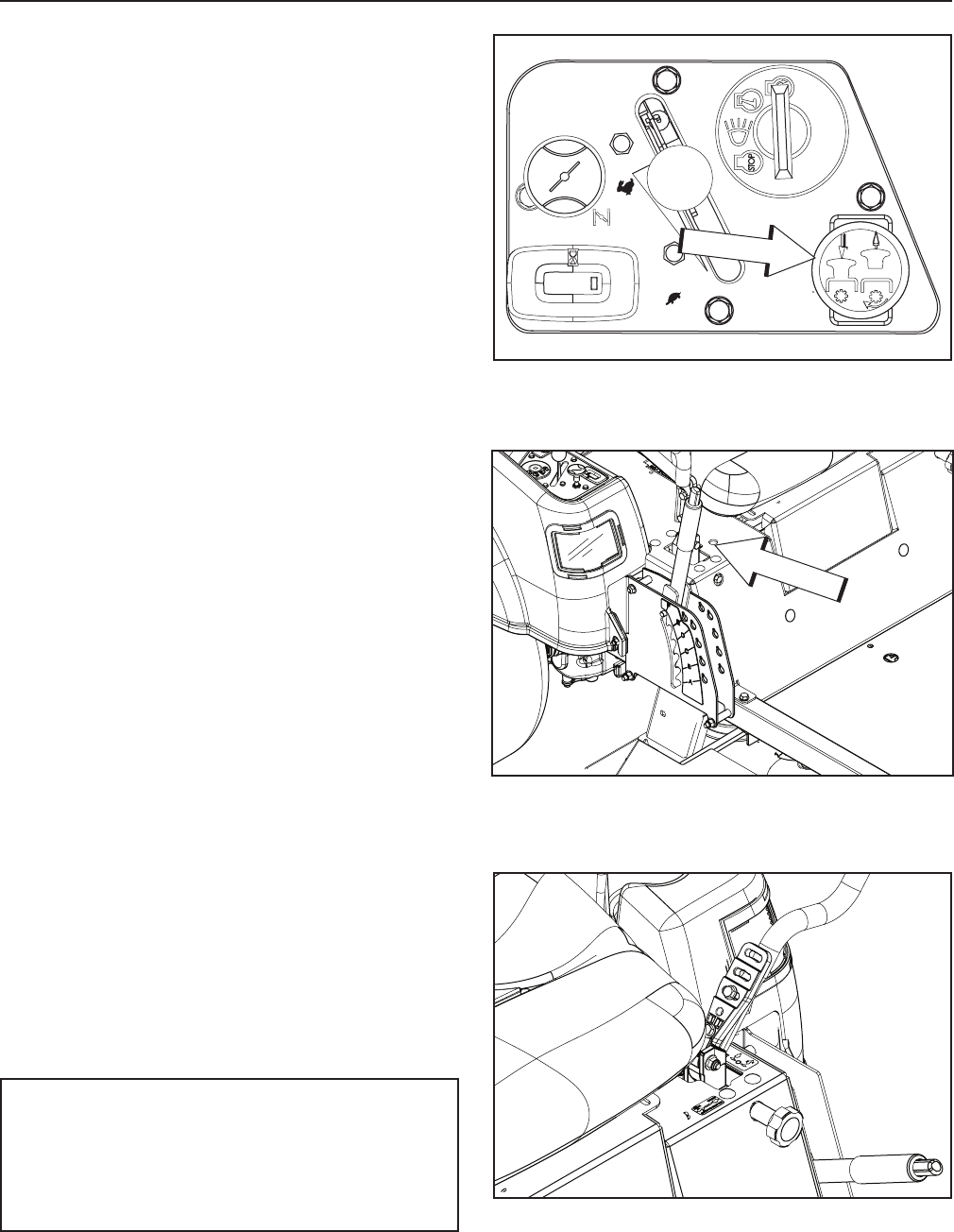 STOP