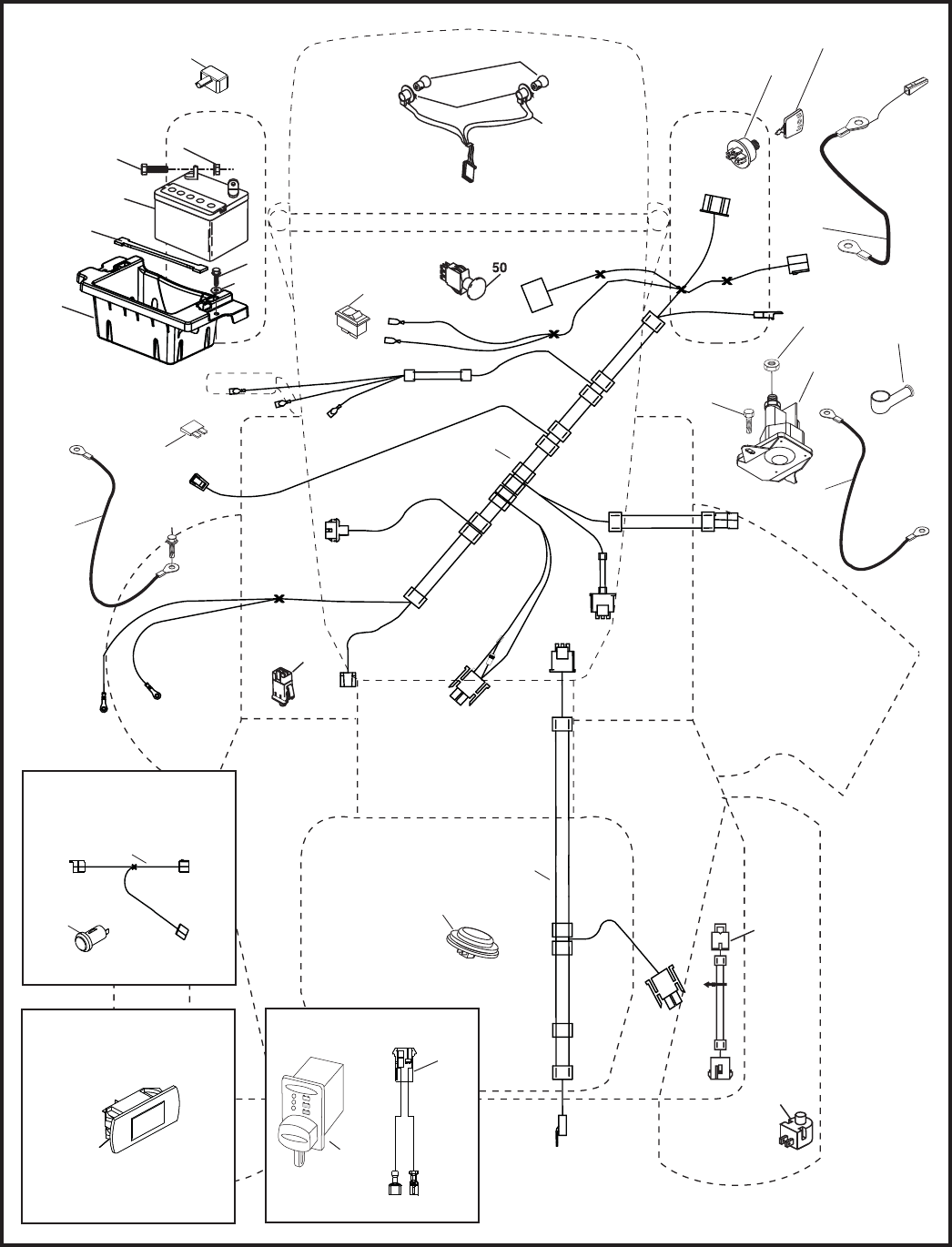 50