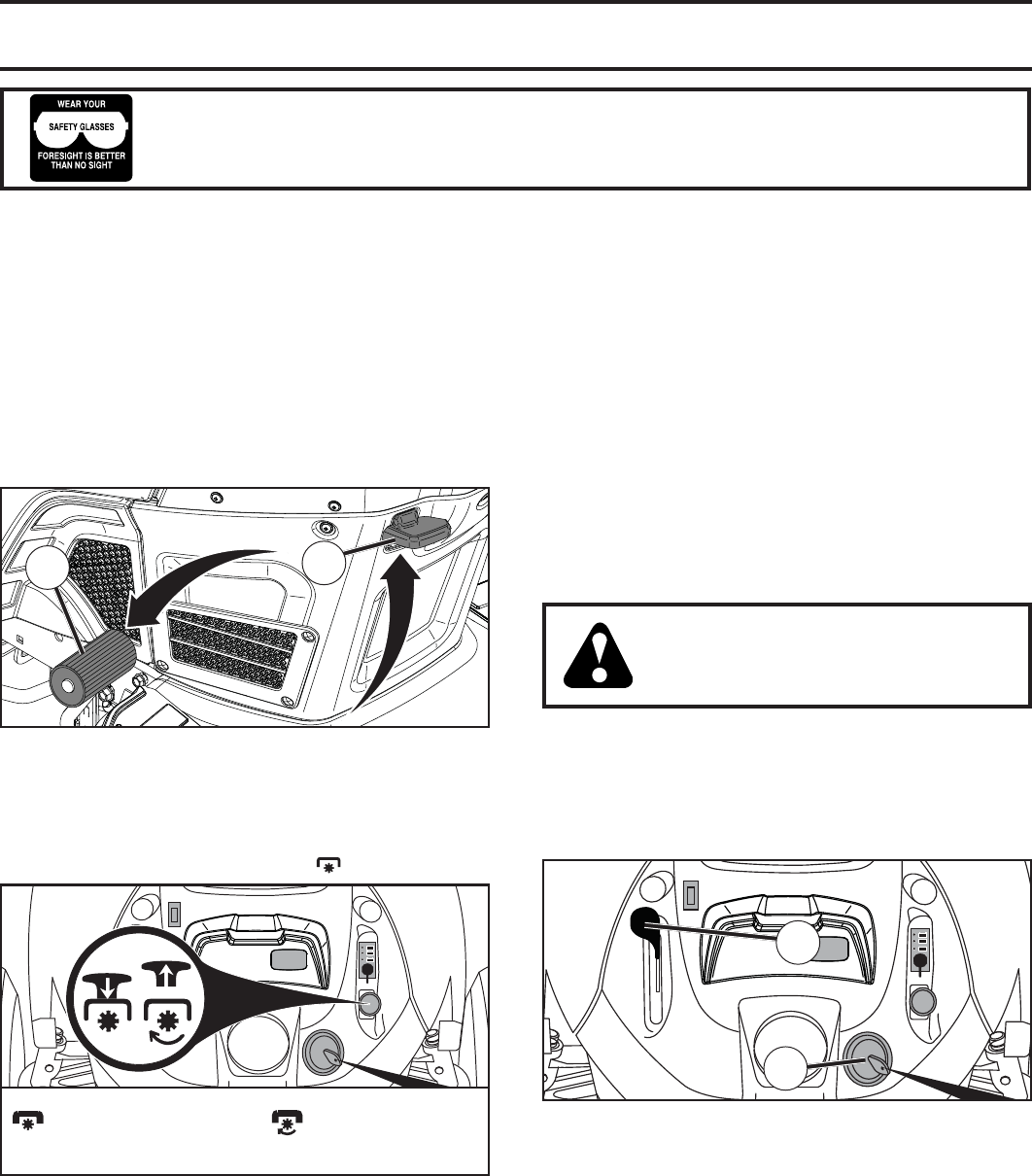 WEAR YOUR
SAFETY GLASSES
FORESIGHT IS BETTER THAN NO SIGHT