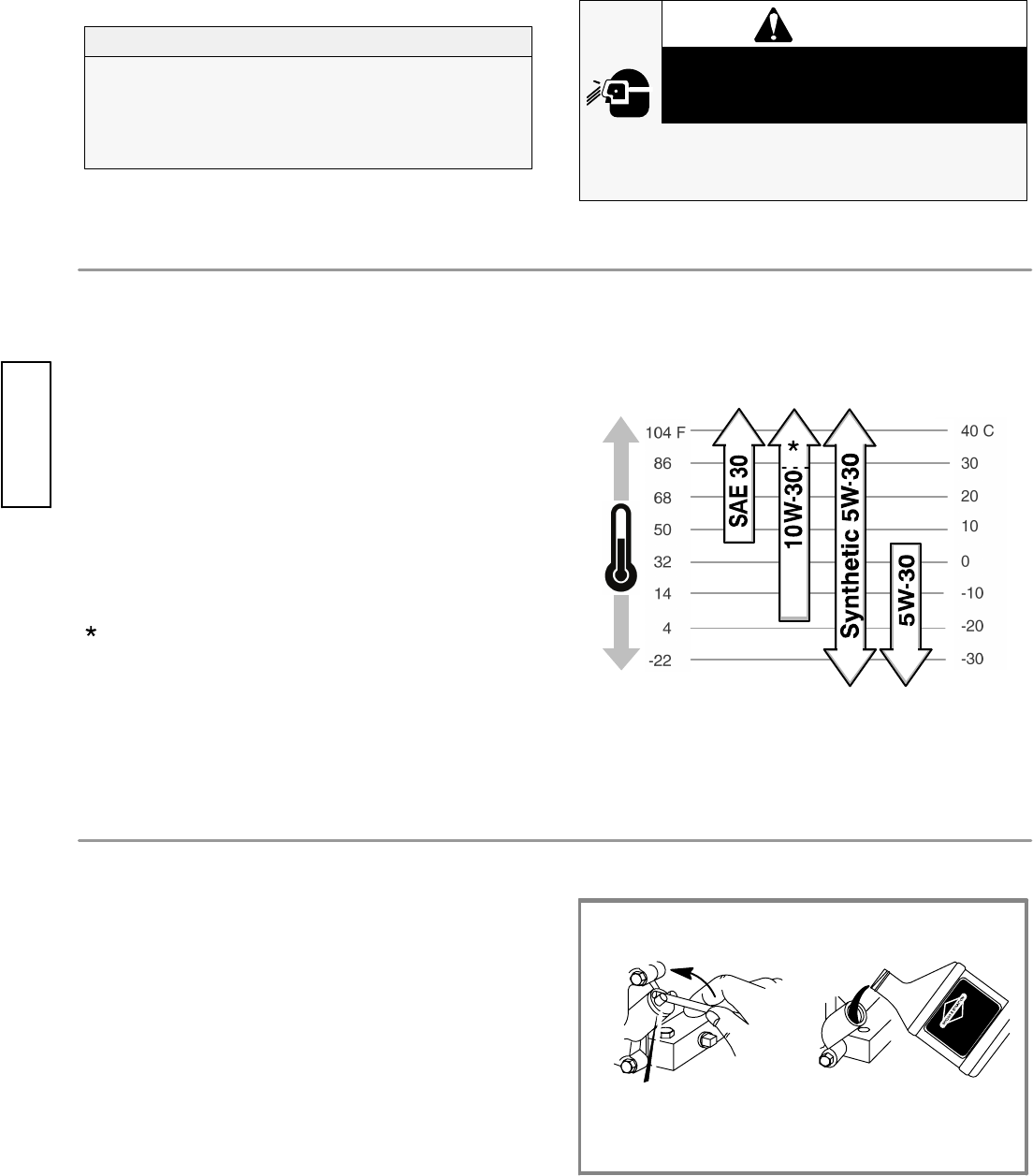 104 F
86
68
50
32
14
4
-22

SAE 30
10W-30
*
Synthetic 5W-30
5W-30

40 C
30
20
10
0
-10
-20
-30

*