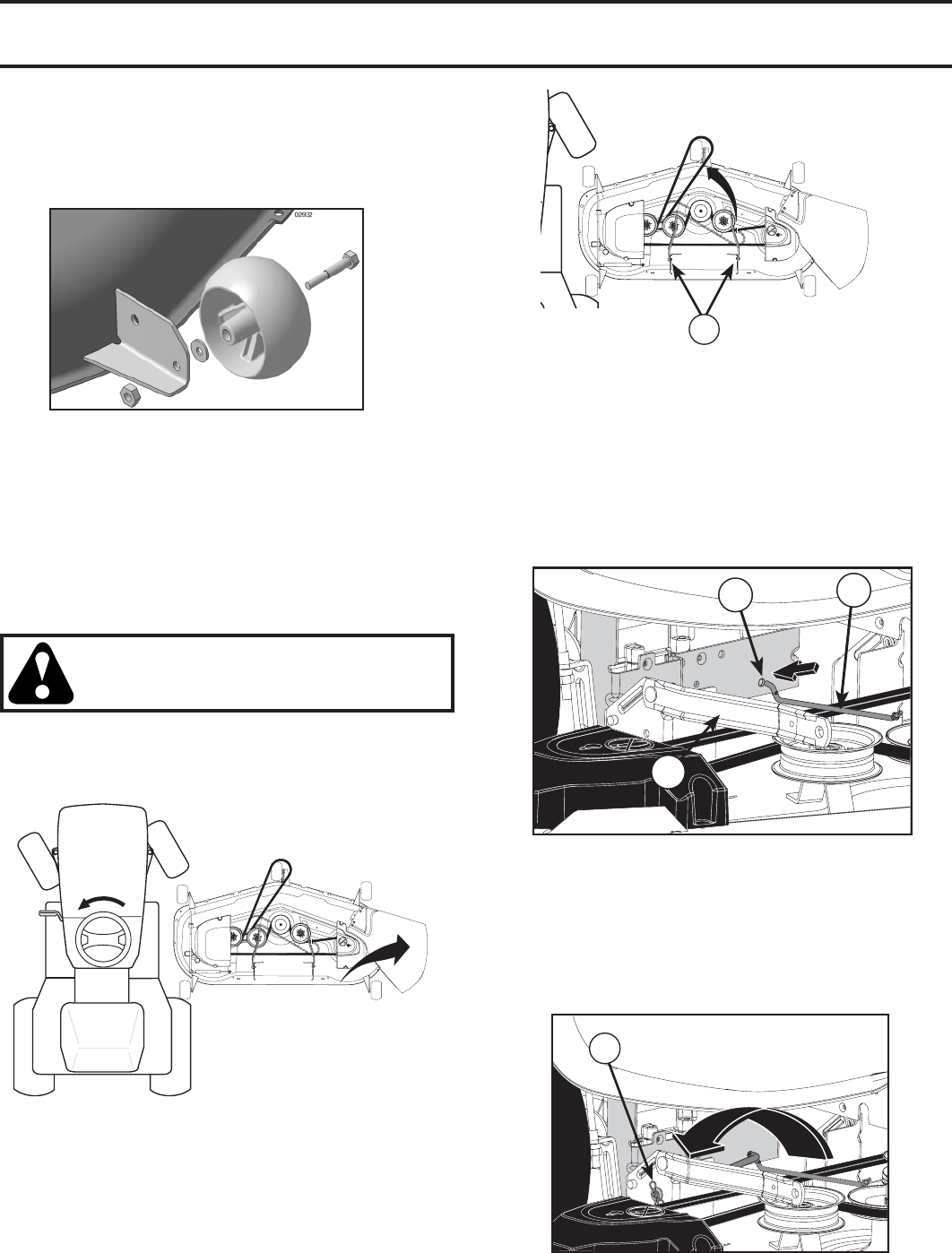 02932