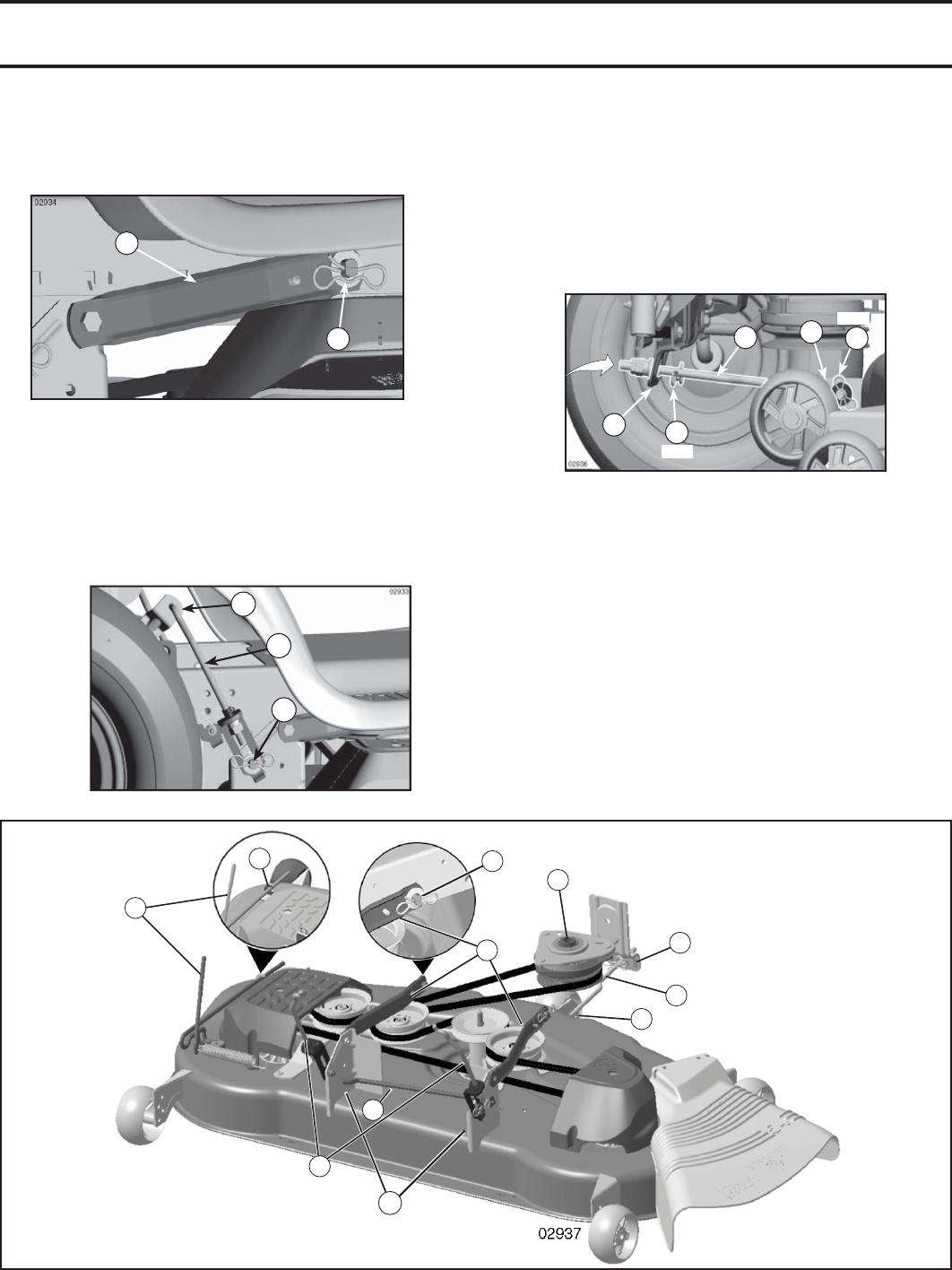 02934

02936

02933

02937