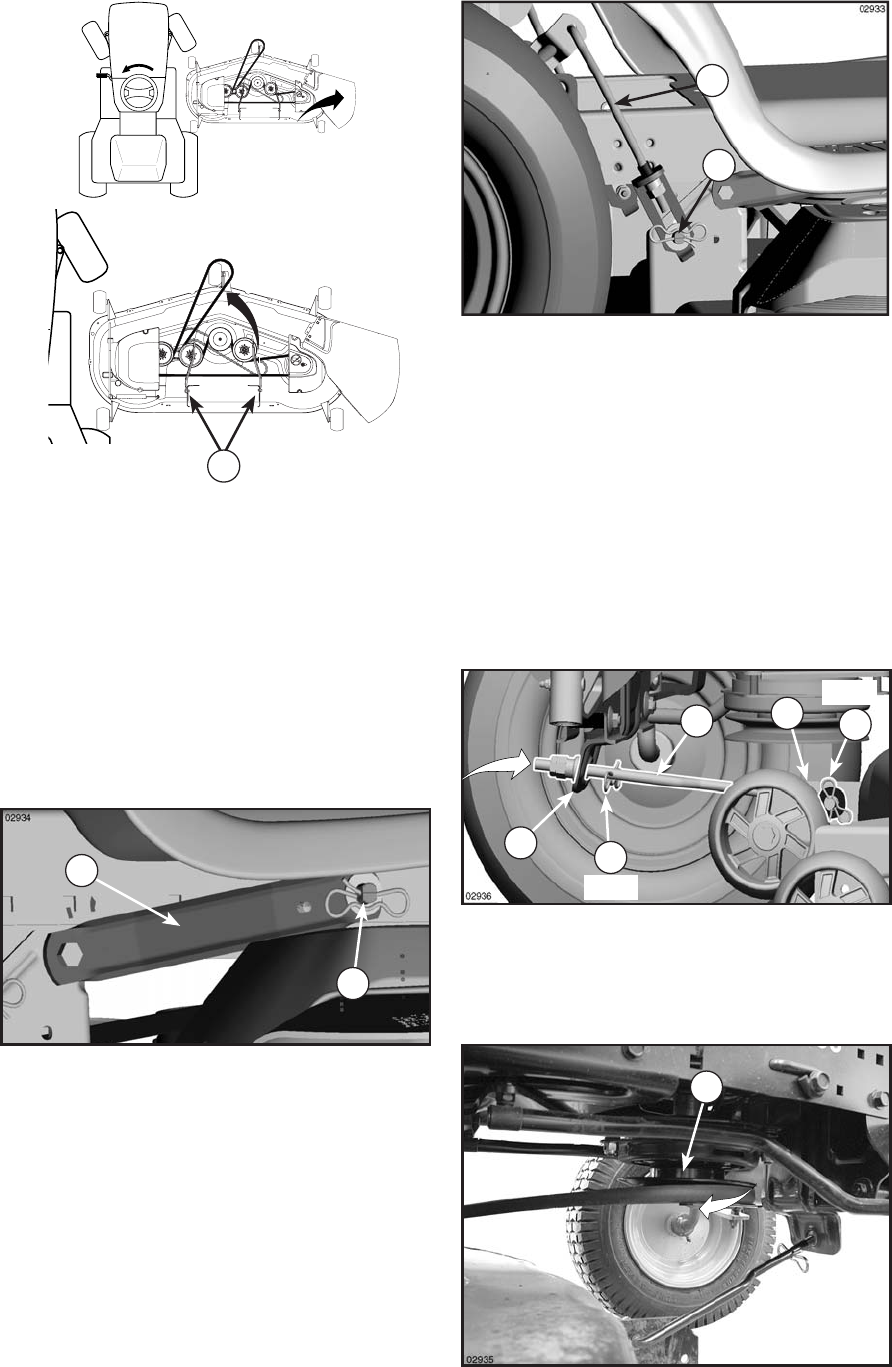 02933

02934

02936

02935