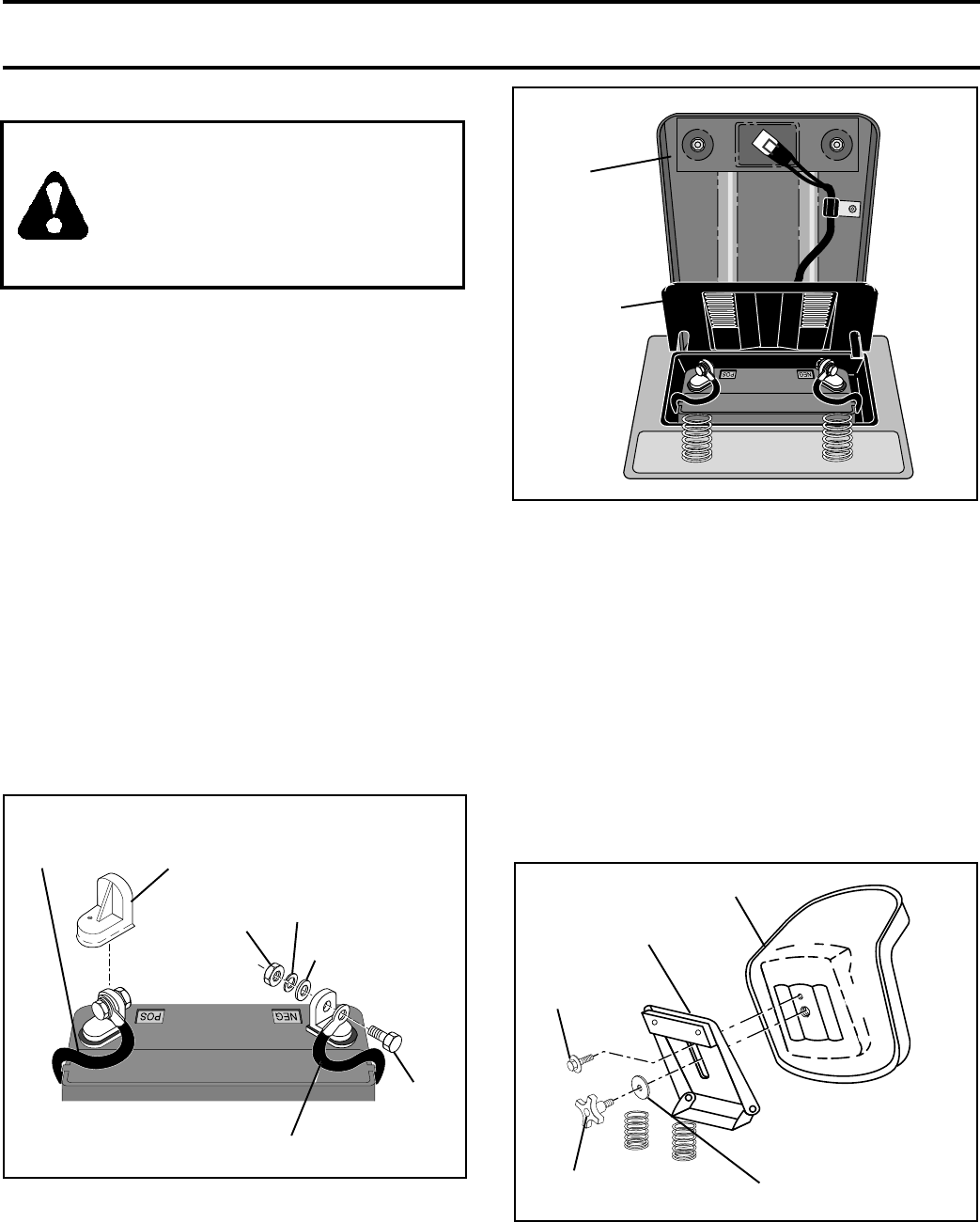 POS

NEG

POS

NEG