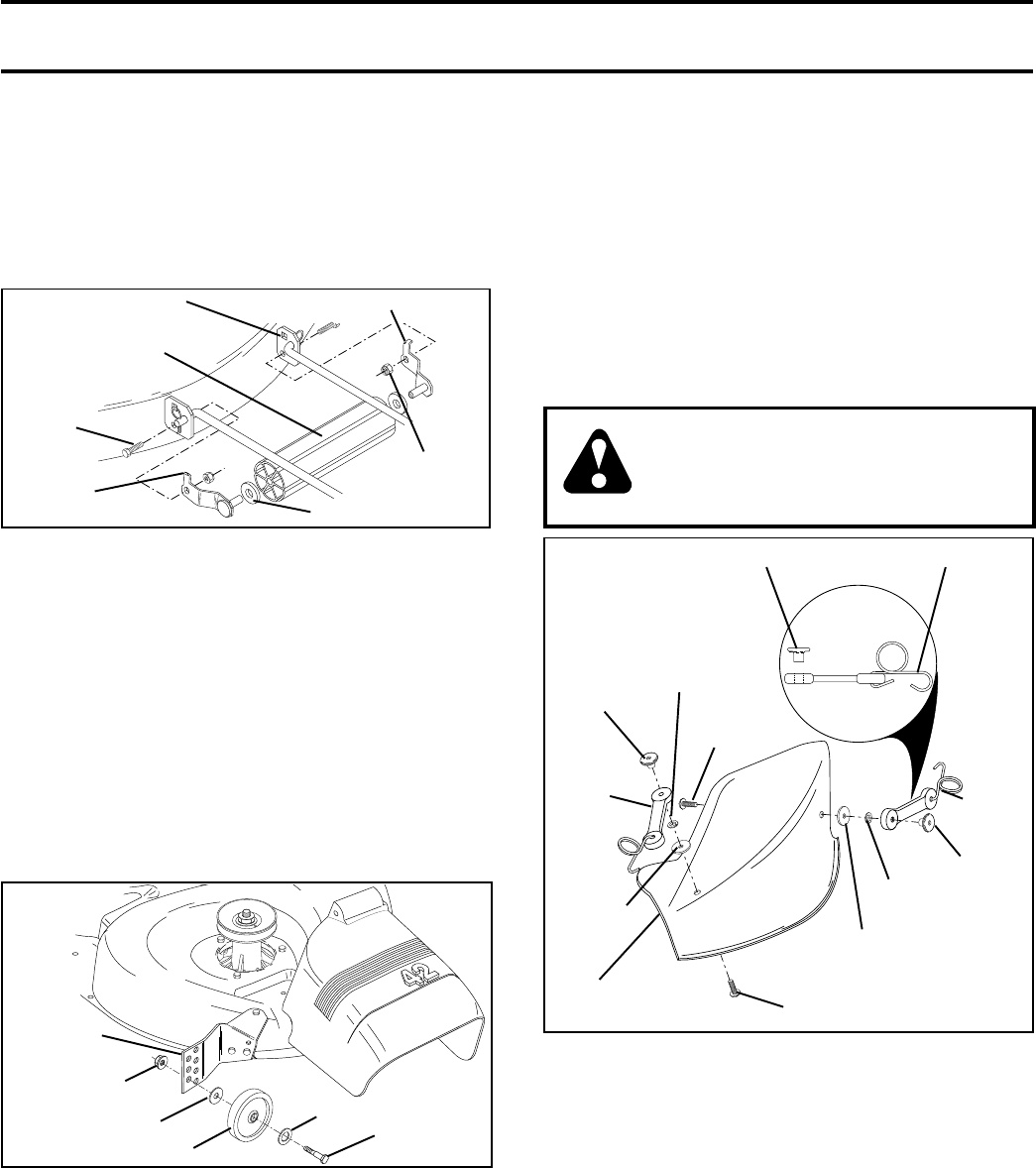 42