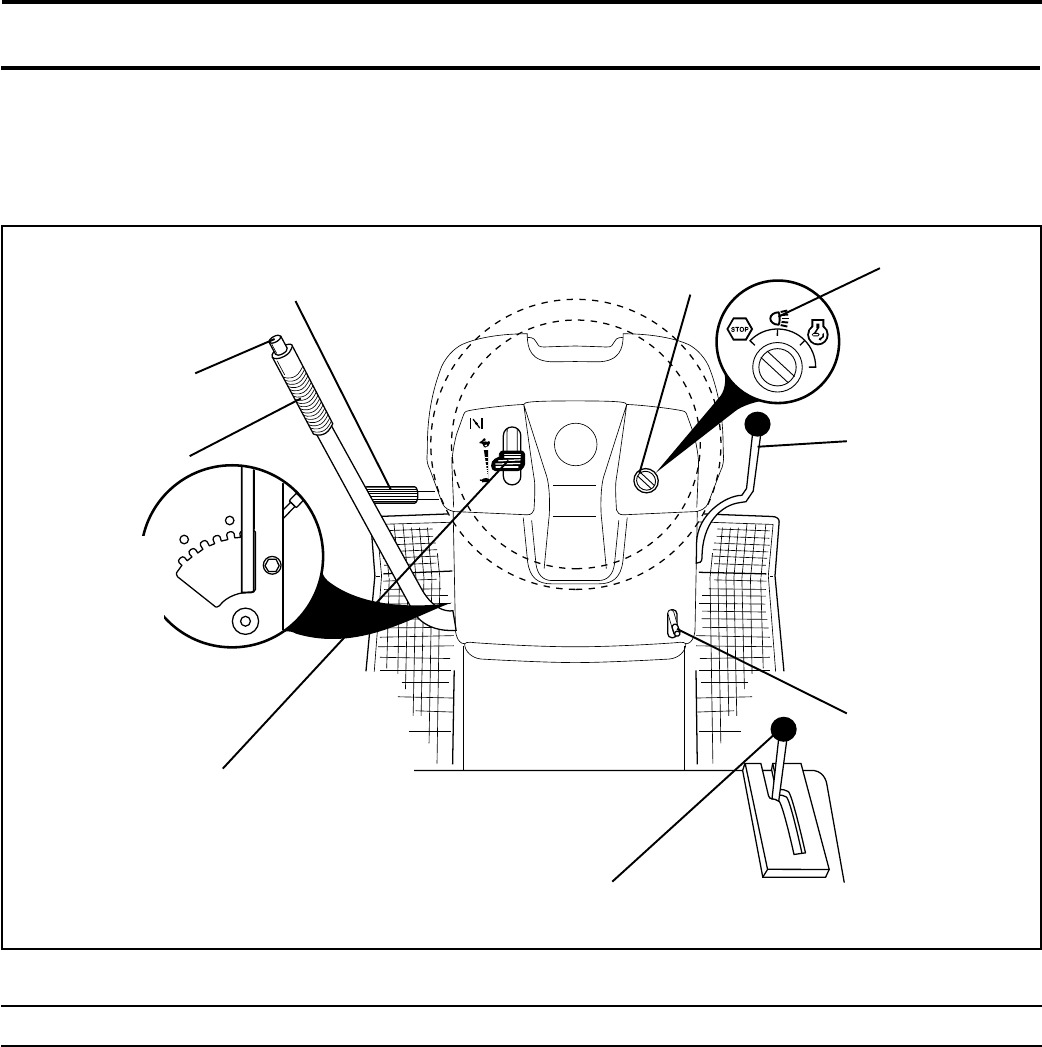 STOP