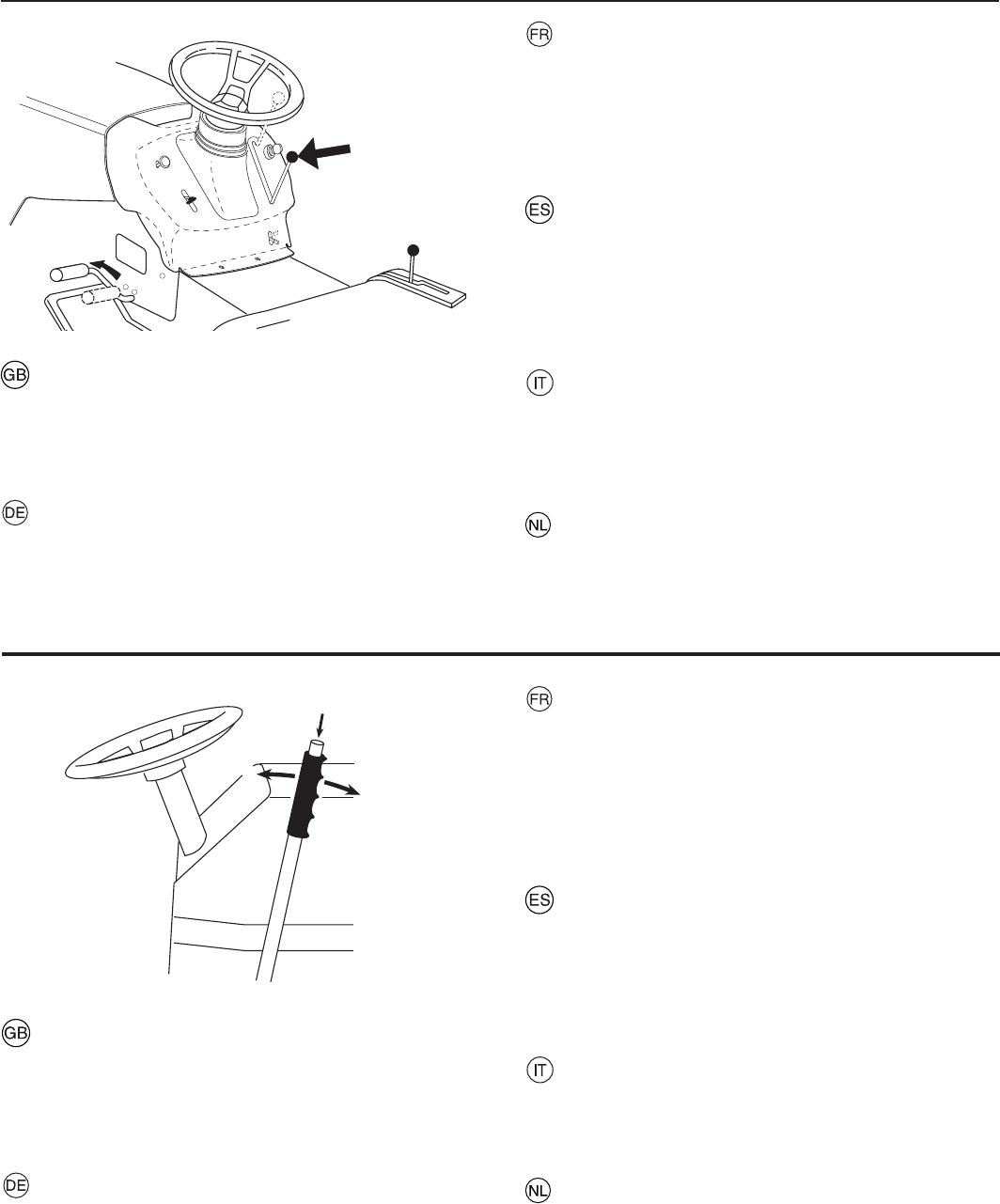 GB

DE

FR

ES

IT

NL

GB

DE

FR

ES

IT

NL