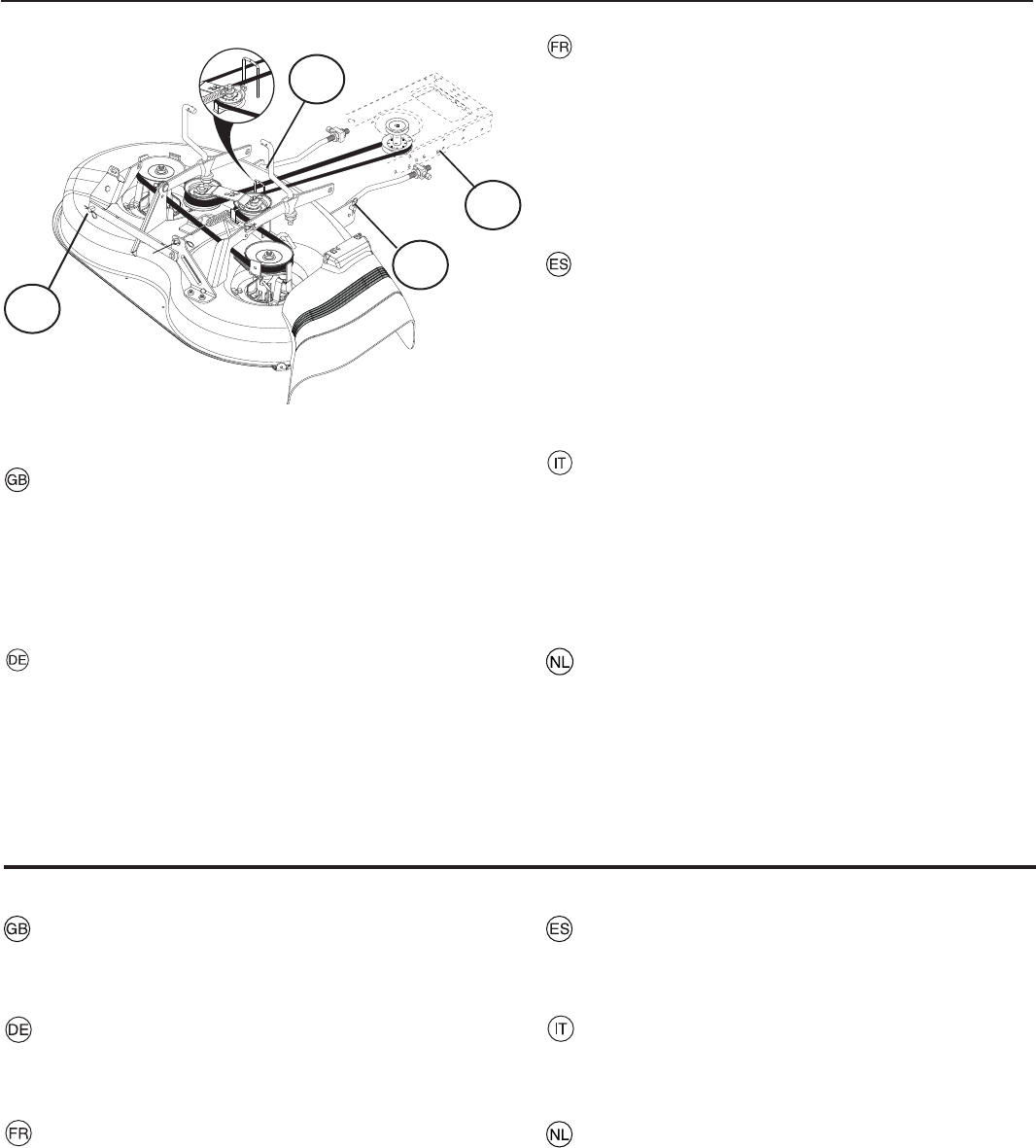 FR

ES

GB

IT

DE

NL

GB

ES

DE

IT

FR

NL