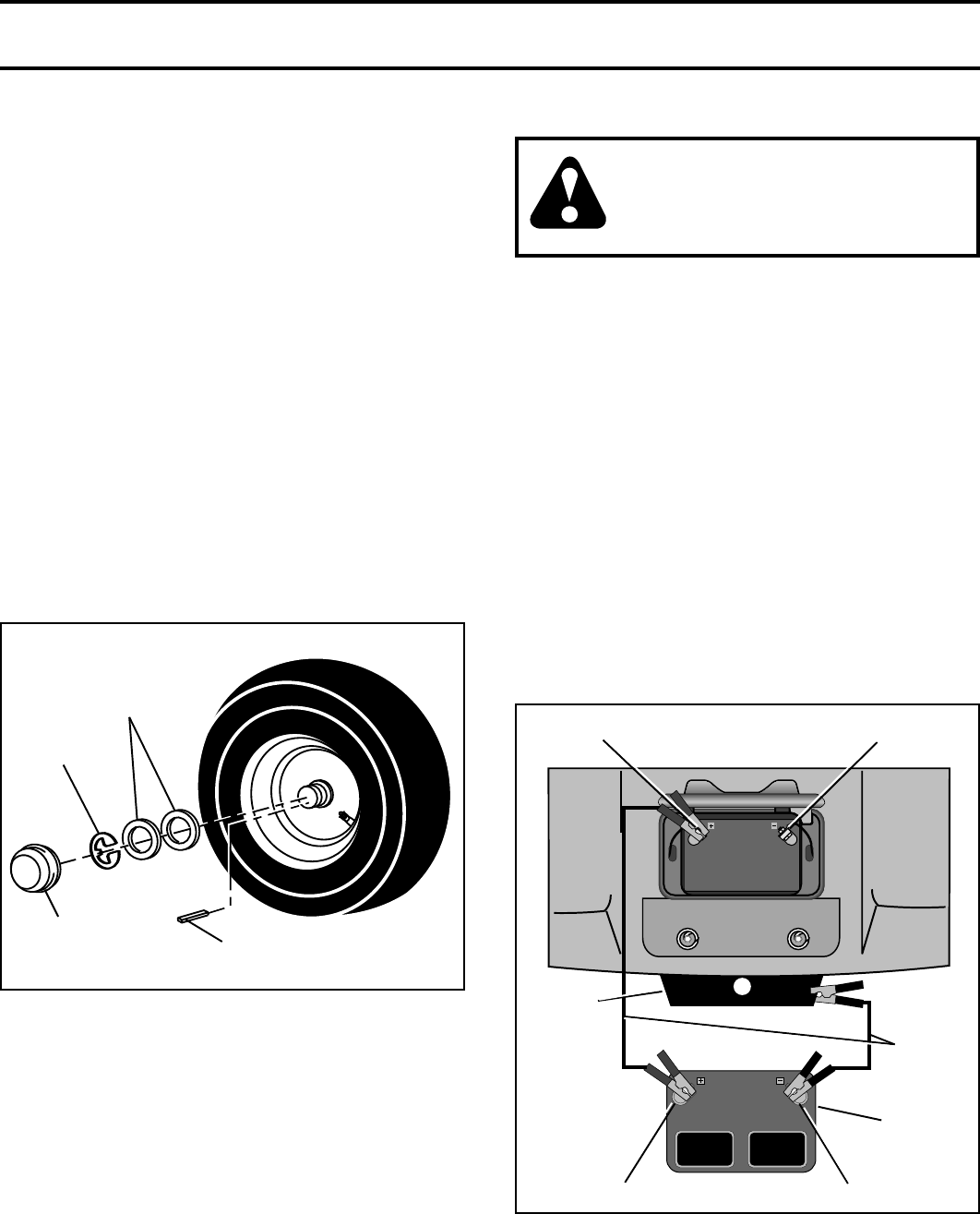 +

−

+

−