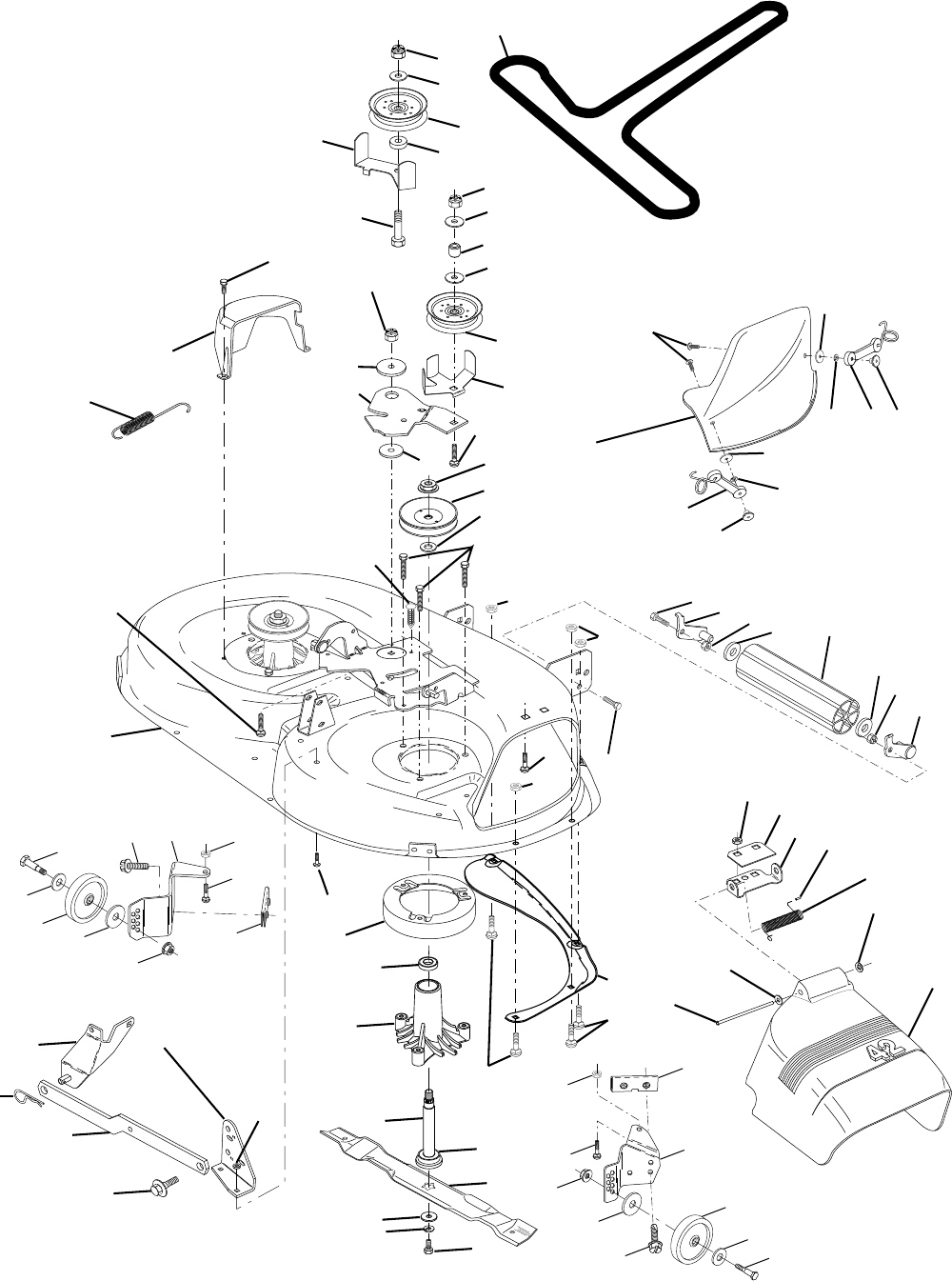 42