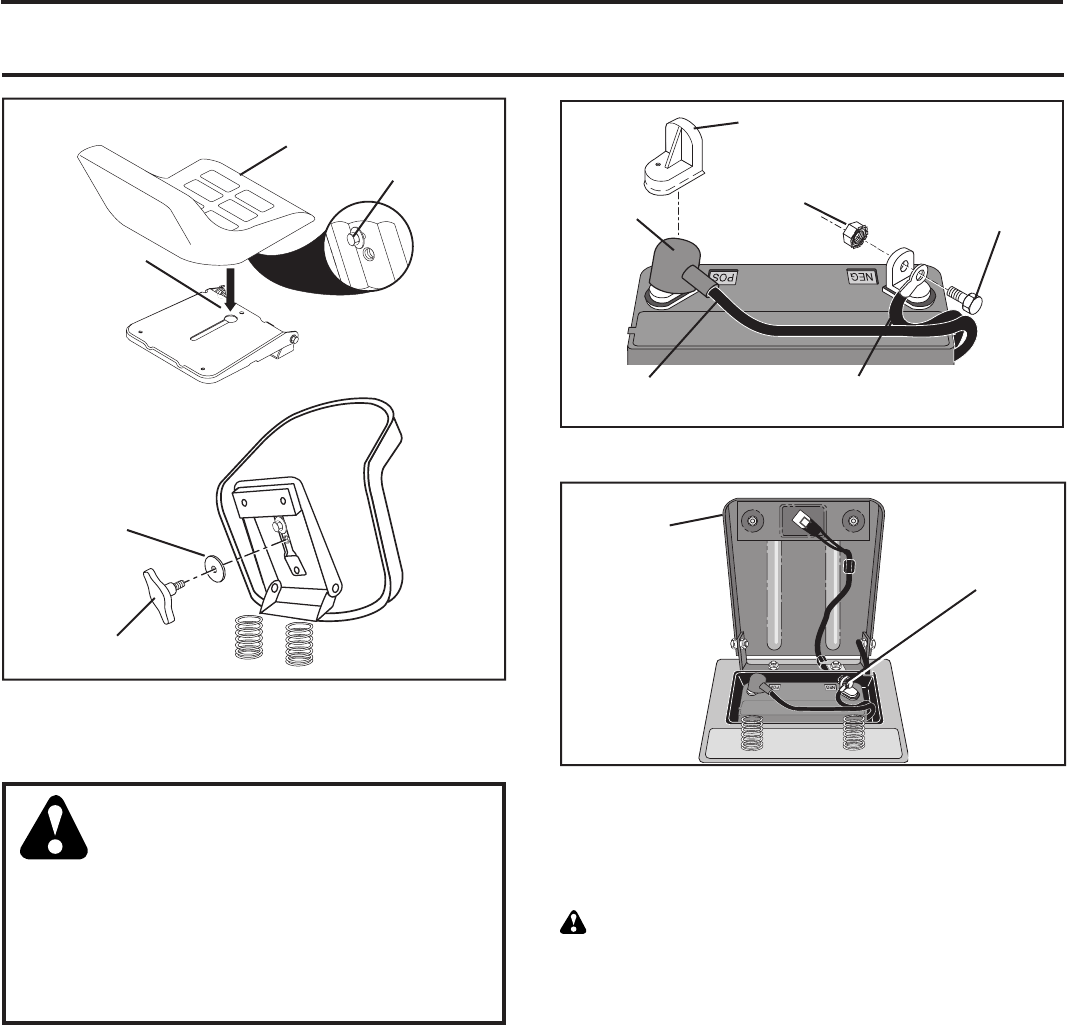 POS

NEG