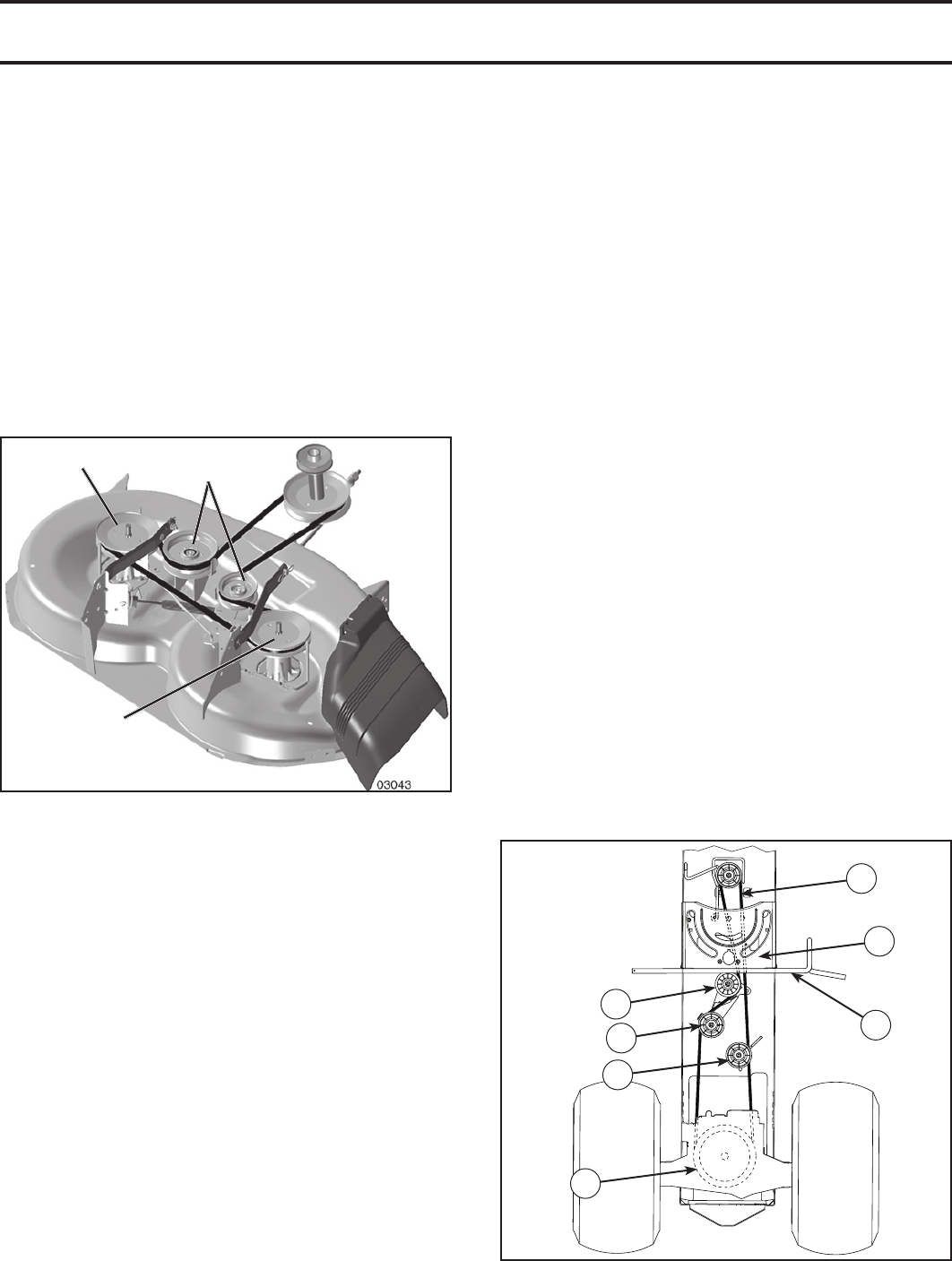 03043