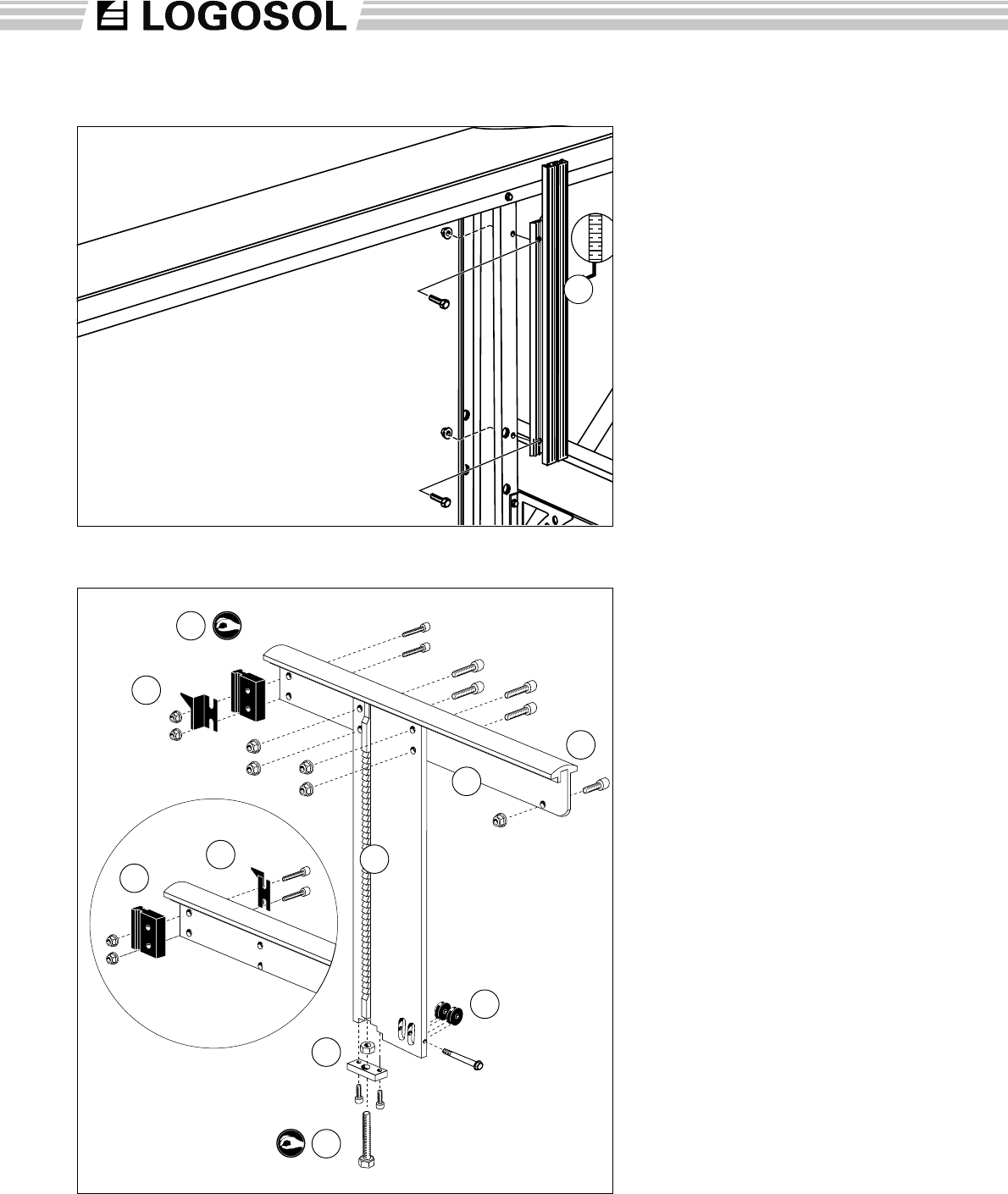 LOGOSOL