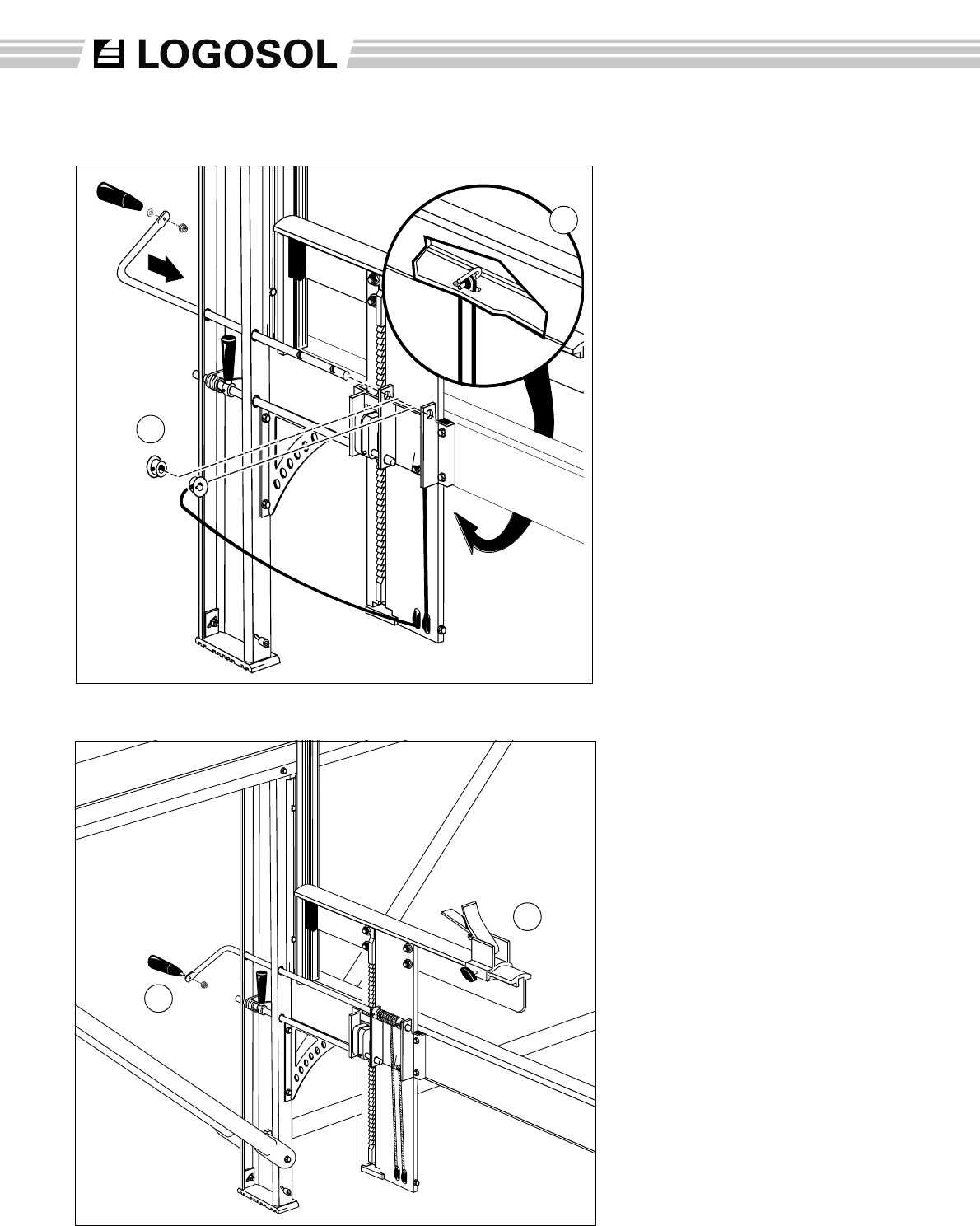 LOGOSOL