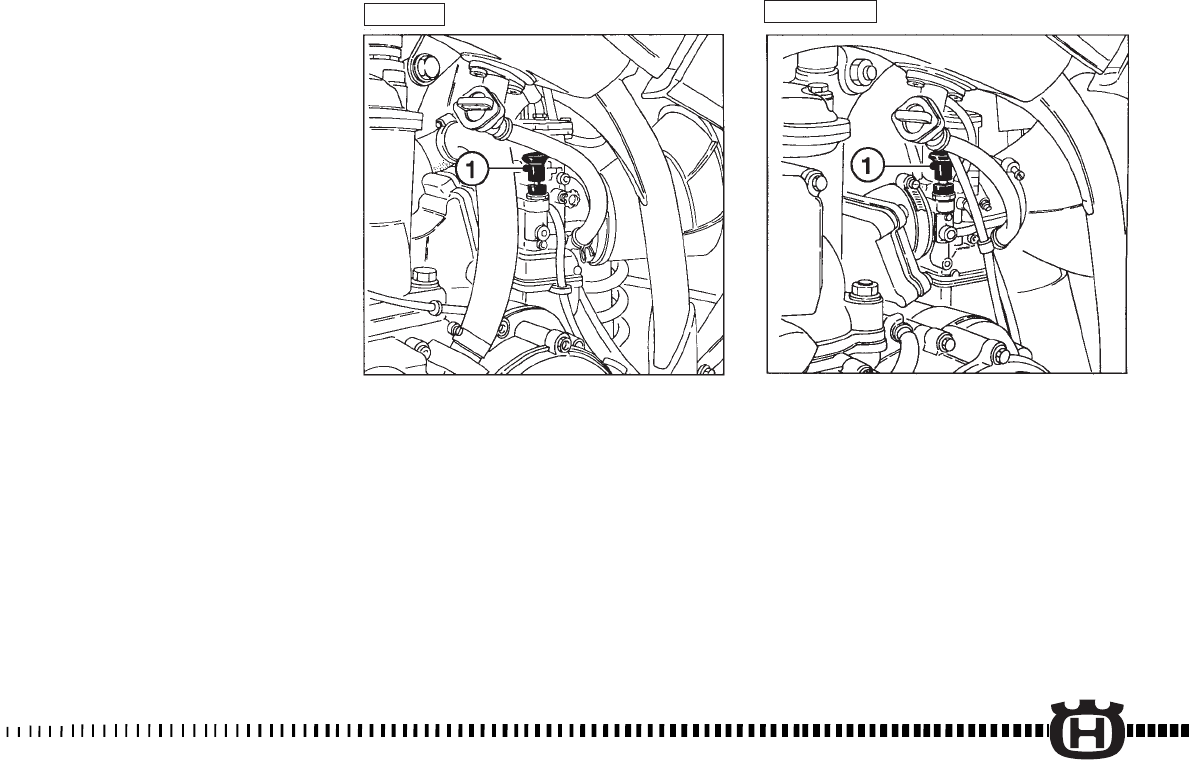 1

1