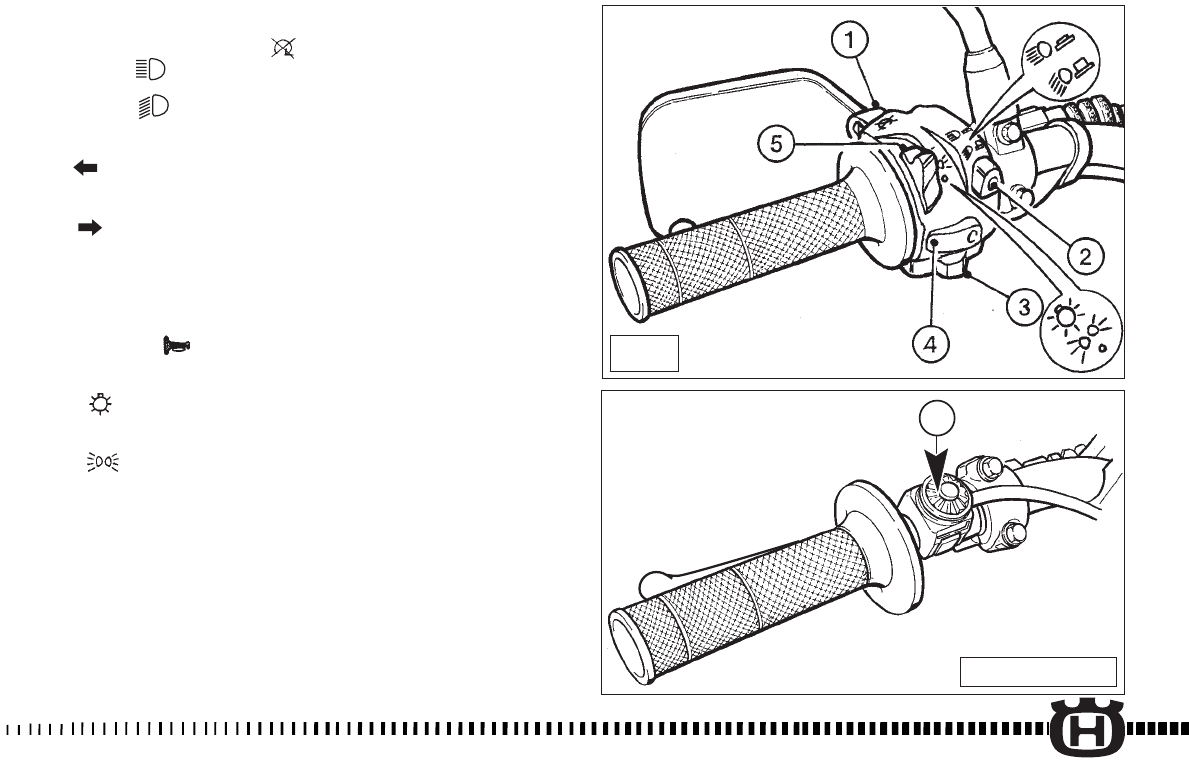 1

5

2

3

4