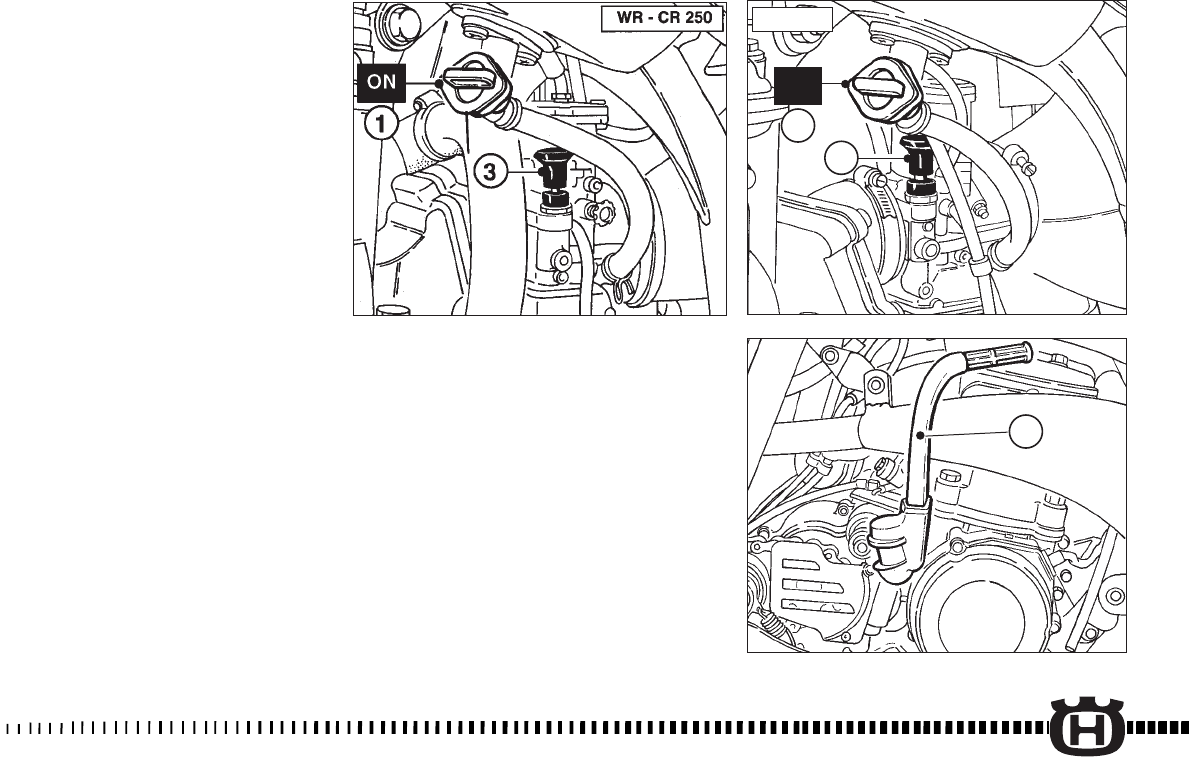 WR - CR 250

ON

1

3