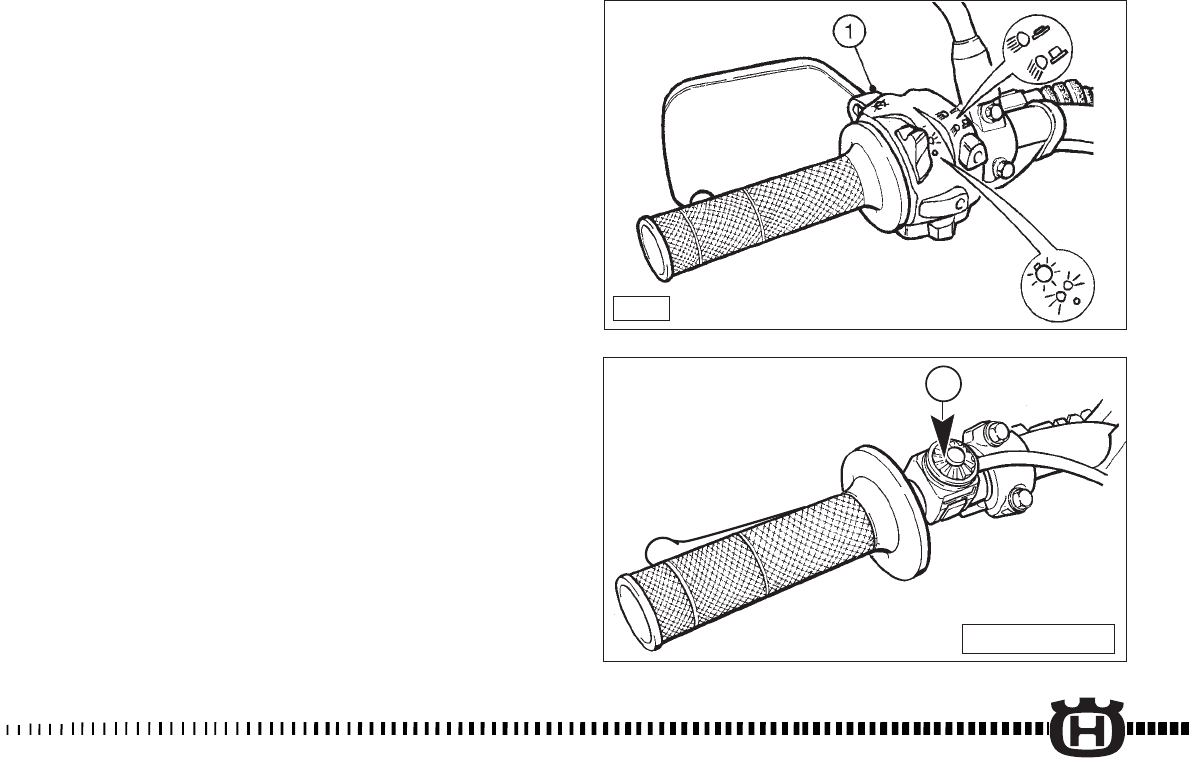 1