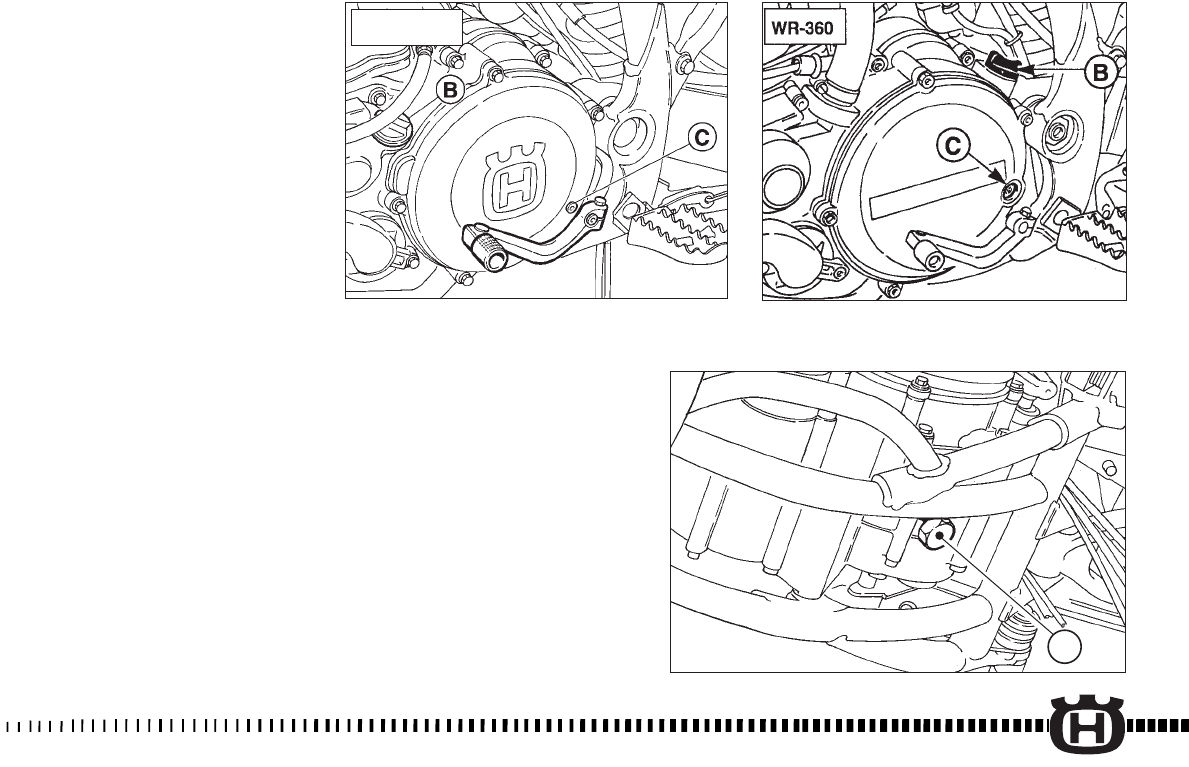 B

C

WR-360

B

C