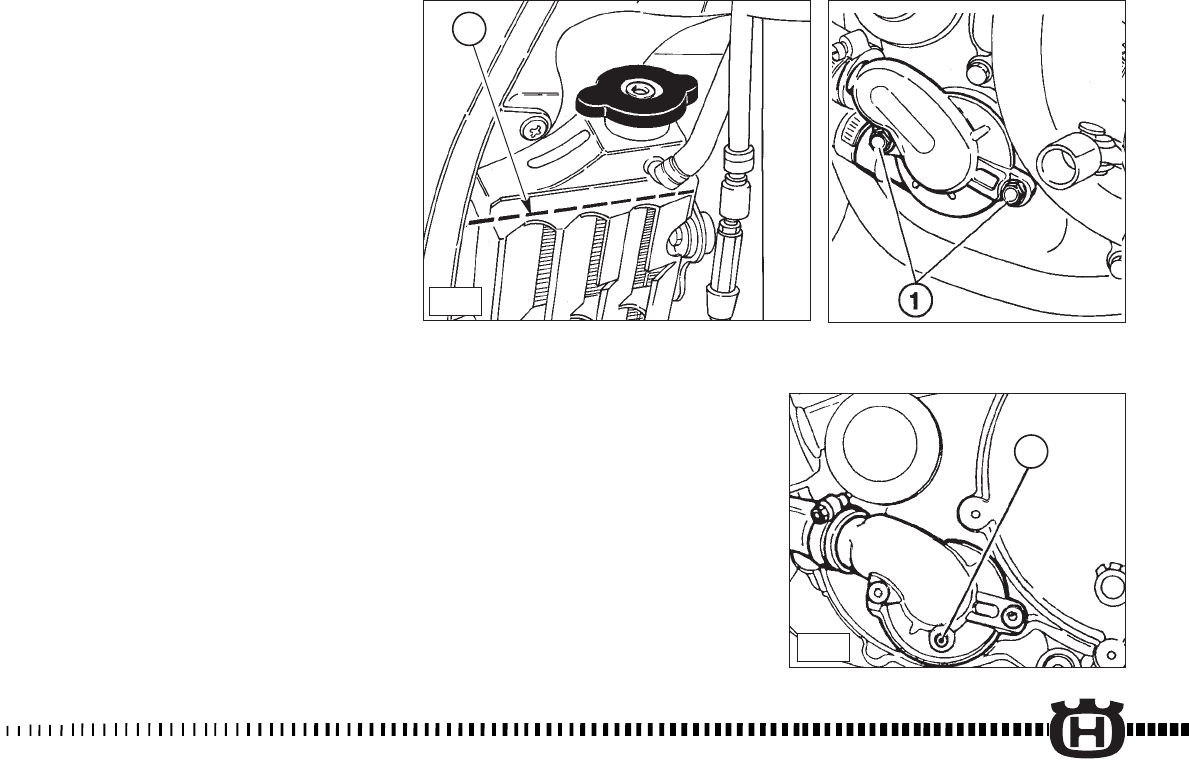 1