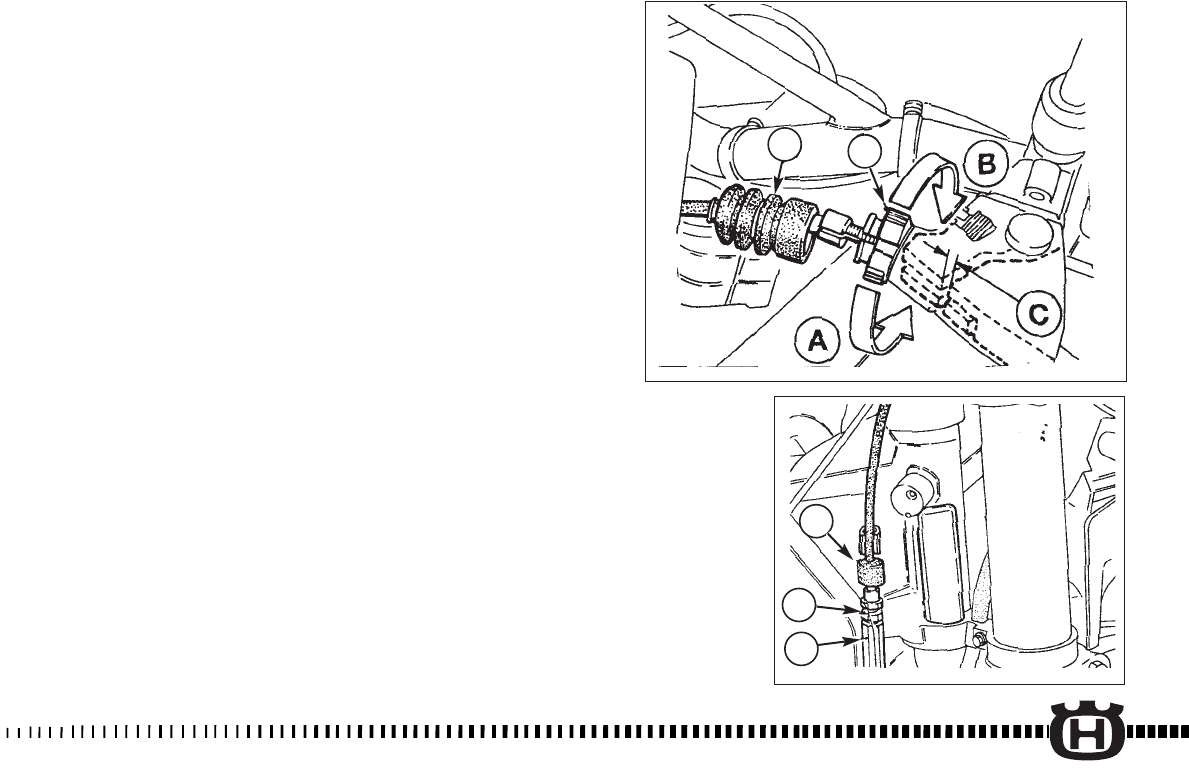 B

C

A