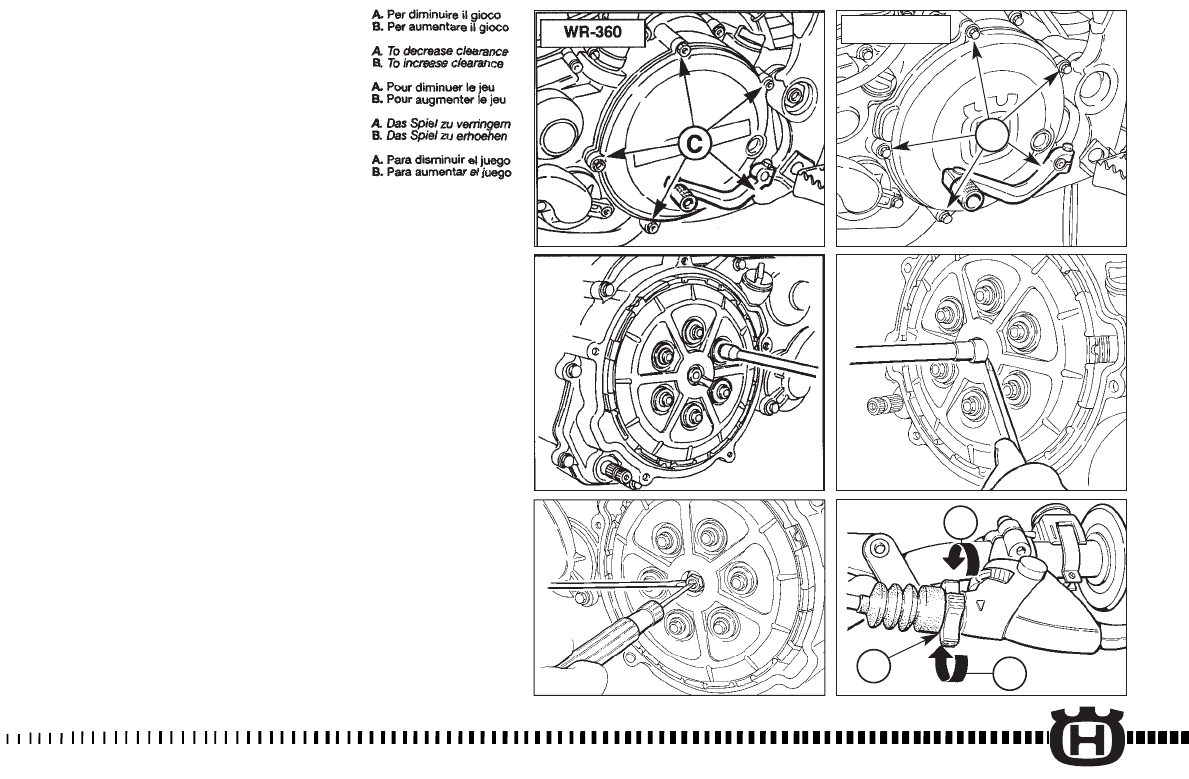 A. Per diminuire il gioco
B. Per aumentare il gioco

A. To decrease clearance
B. To increase clearance

A. Pour diminuer le jeu
B. Pour augmenter le jeu

A. Das Spiel zu verringern
B. Das Spiel zu erhoehen

A. Para disminuir el juego
B. Para aumentar el juego

WR-360

C