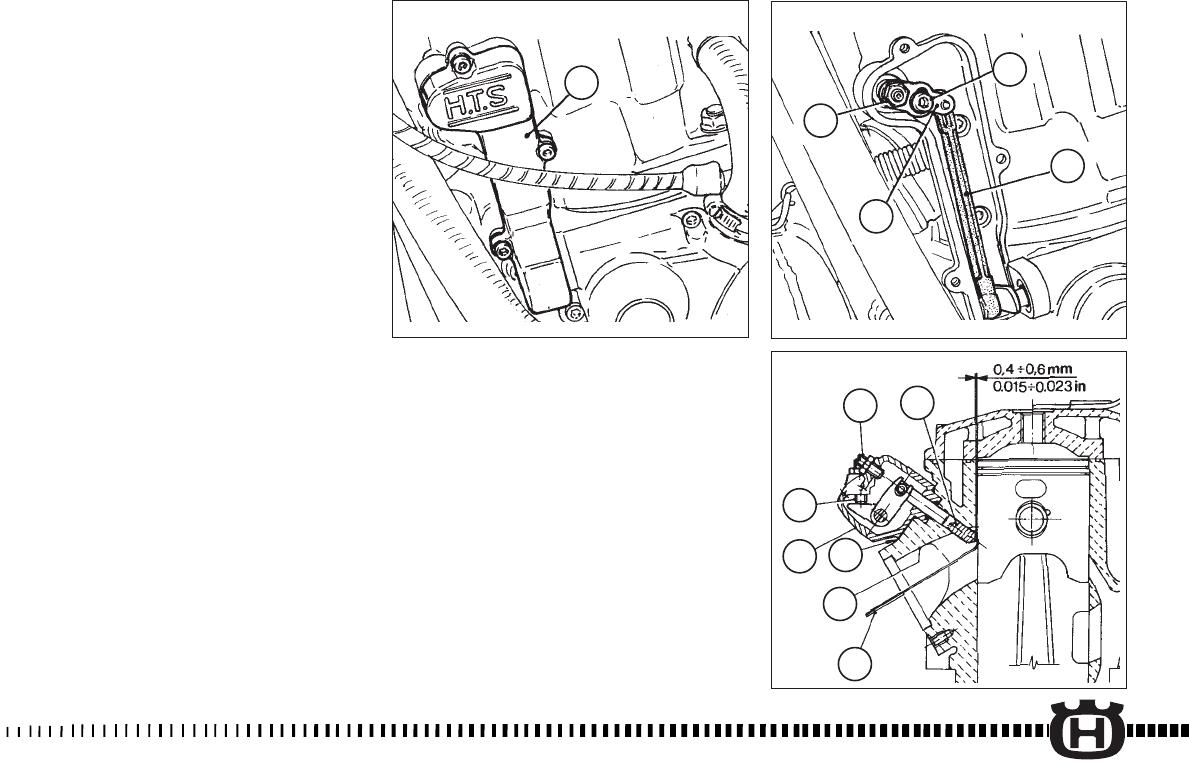 H.T.S

0,4 ÷ 0,6 mm
0.015 ÷ 0.023 in