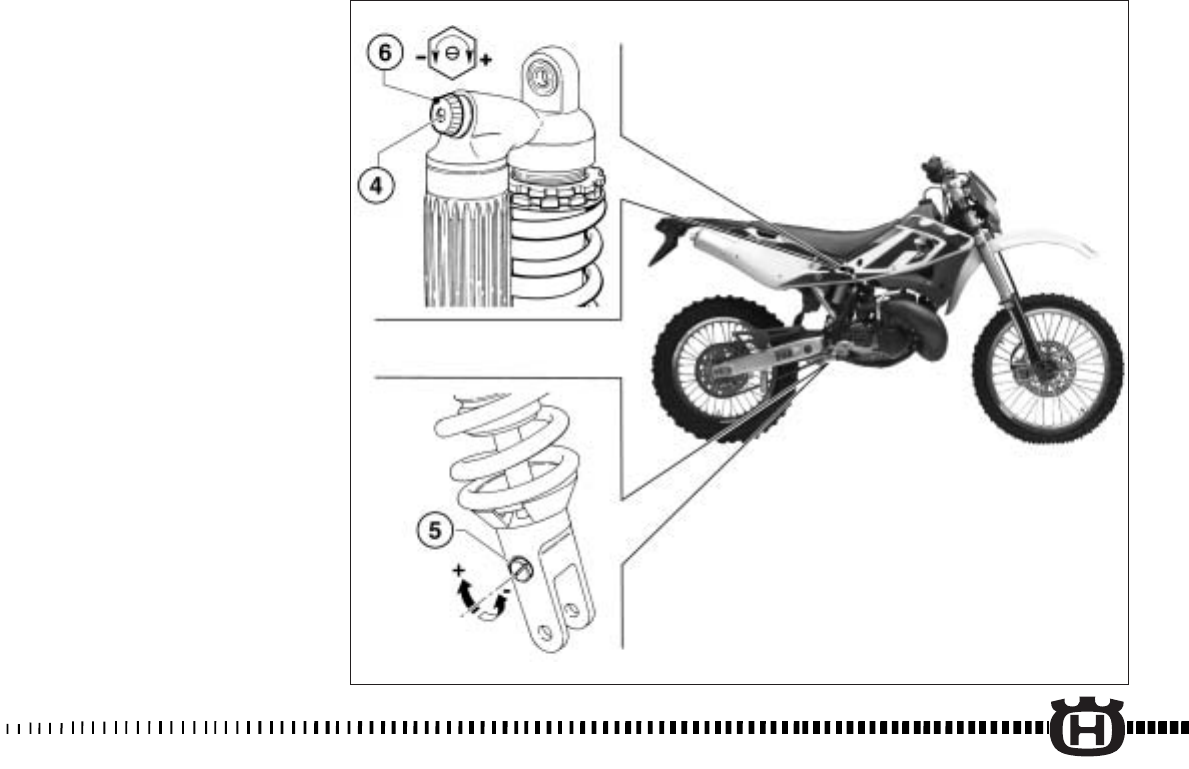 6
- +
4
5
+
-