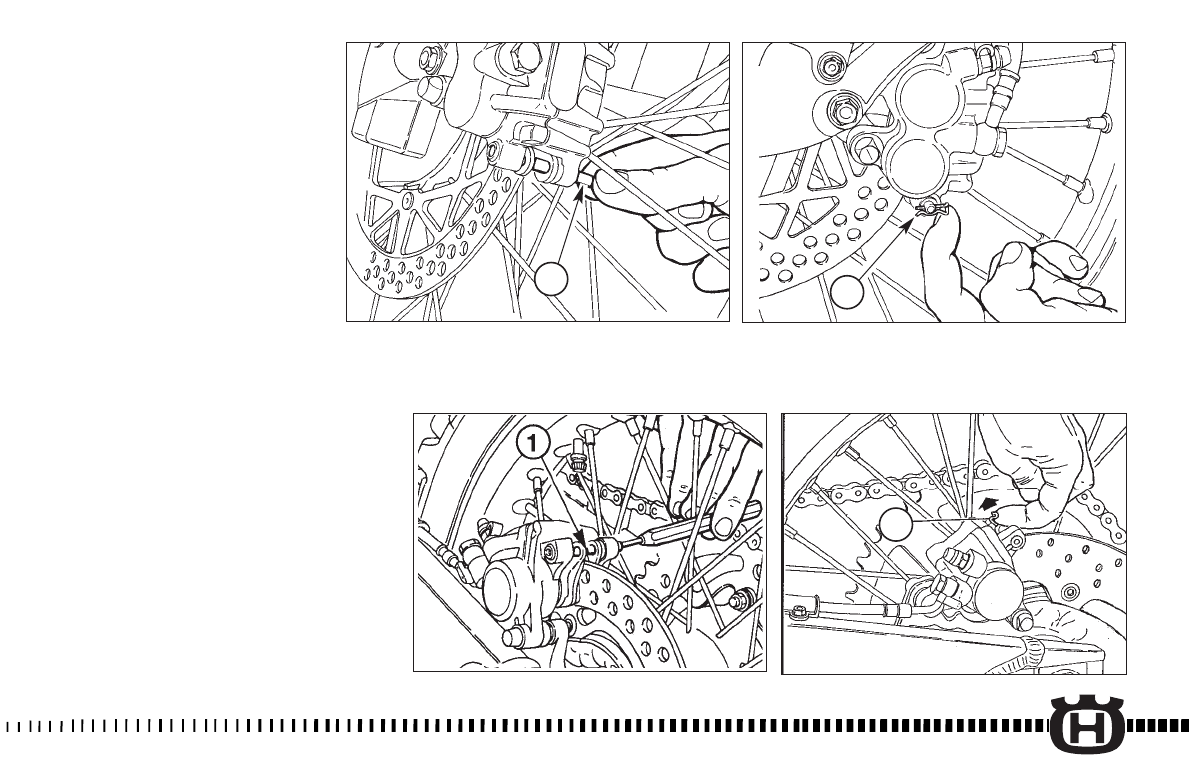 1