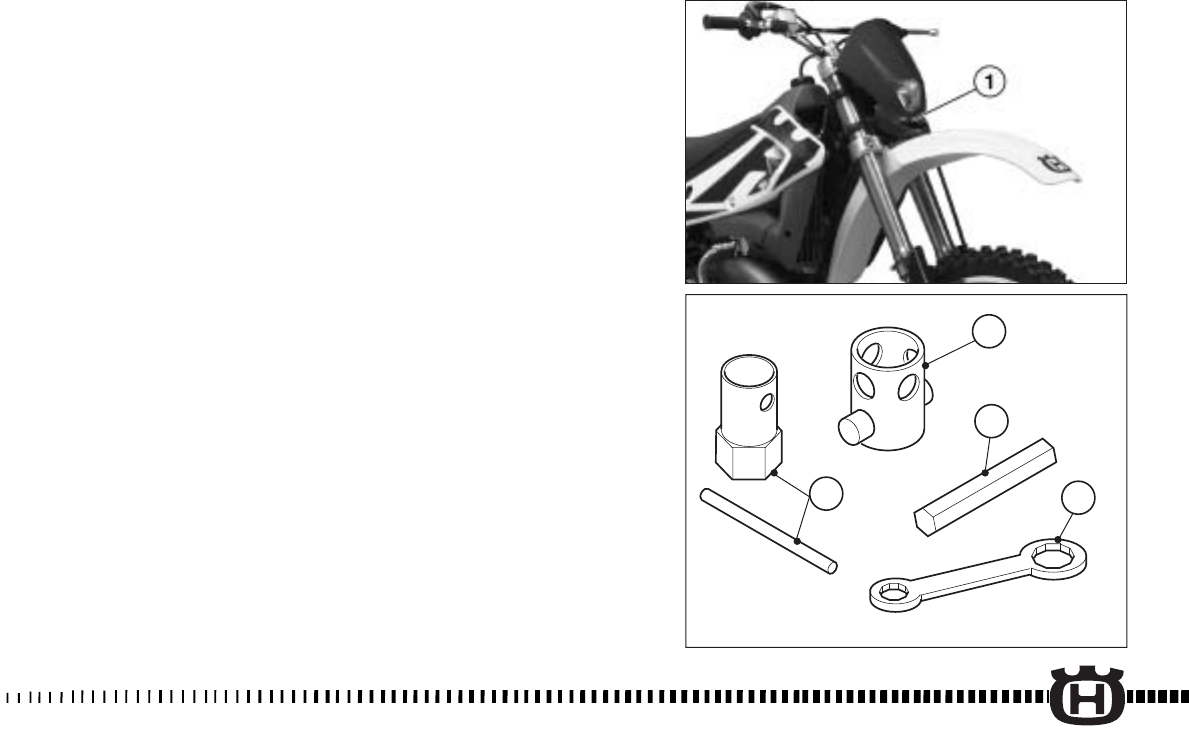 1