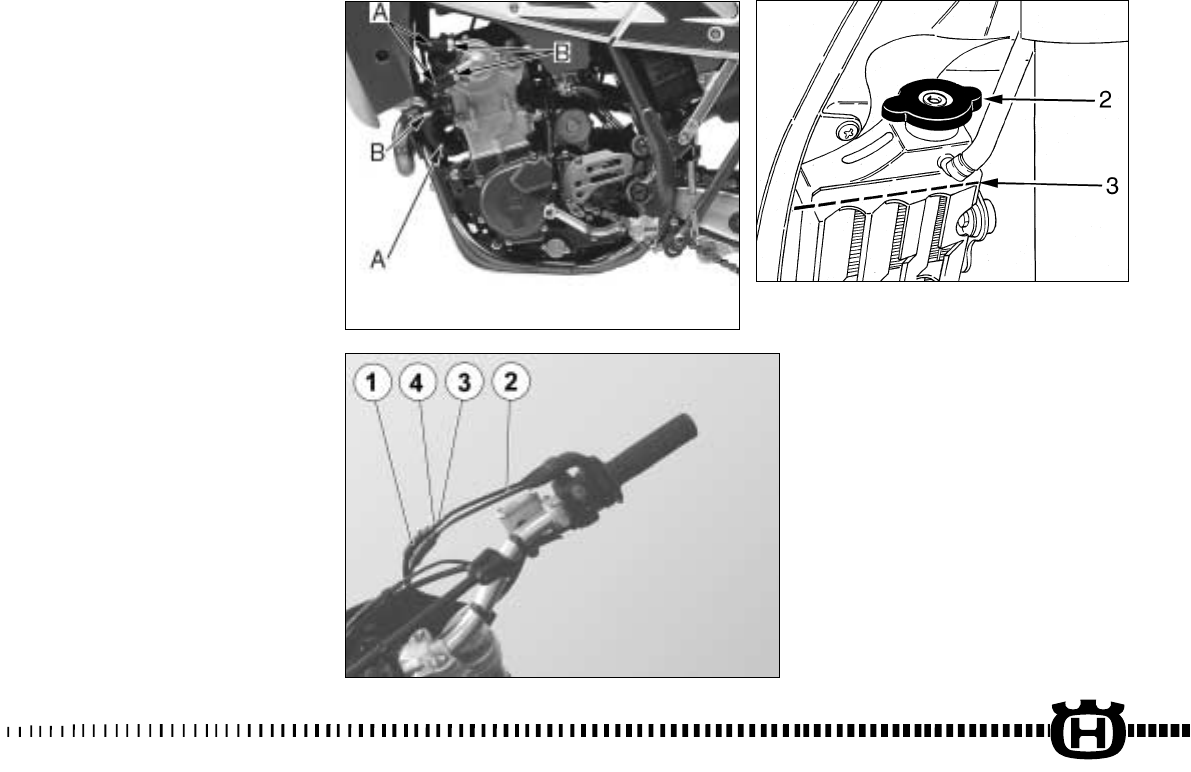 A
B
B
A

2
3

1 4 3 2